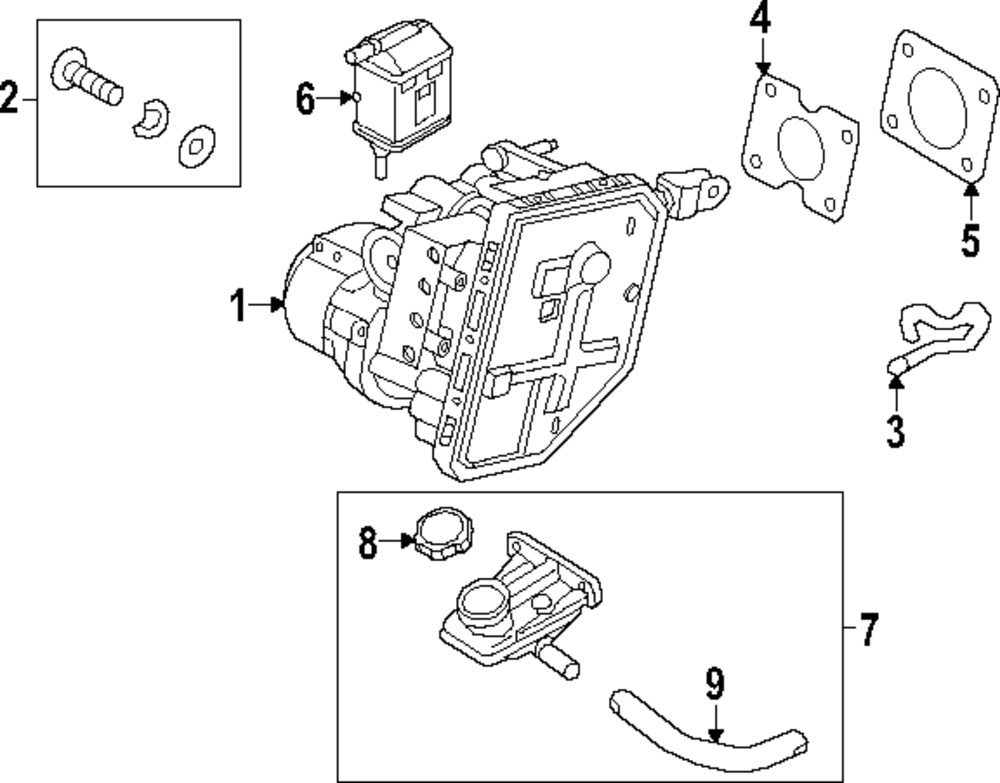 2
6
4
5
1
3
8
7
9