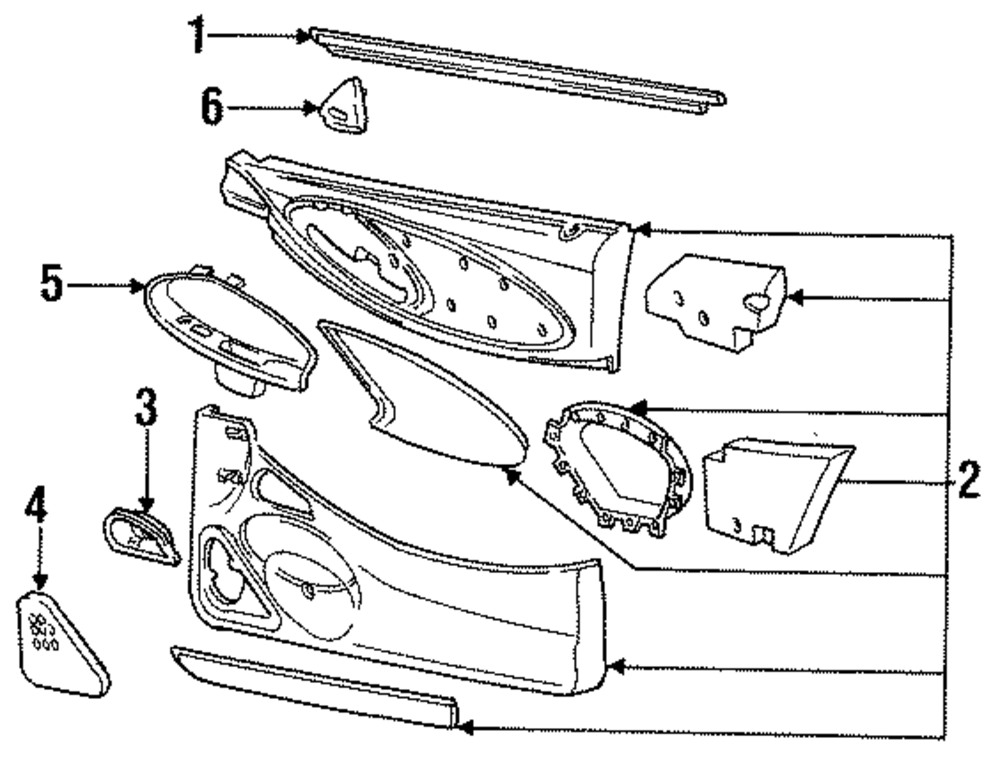 1
6
5
3
4
2