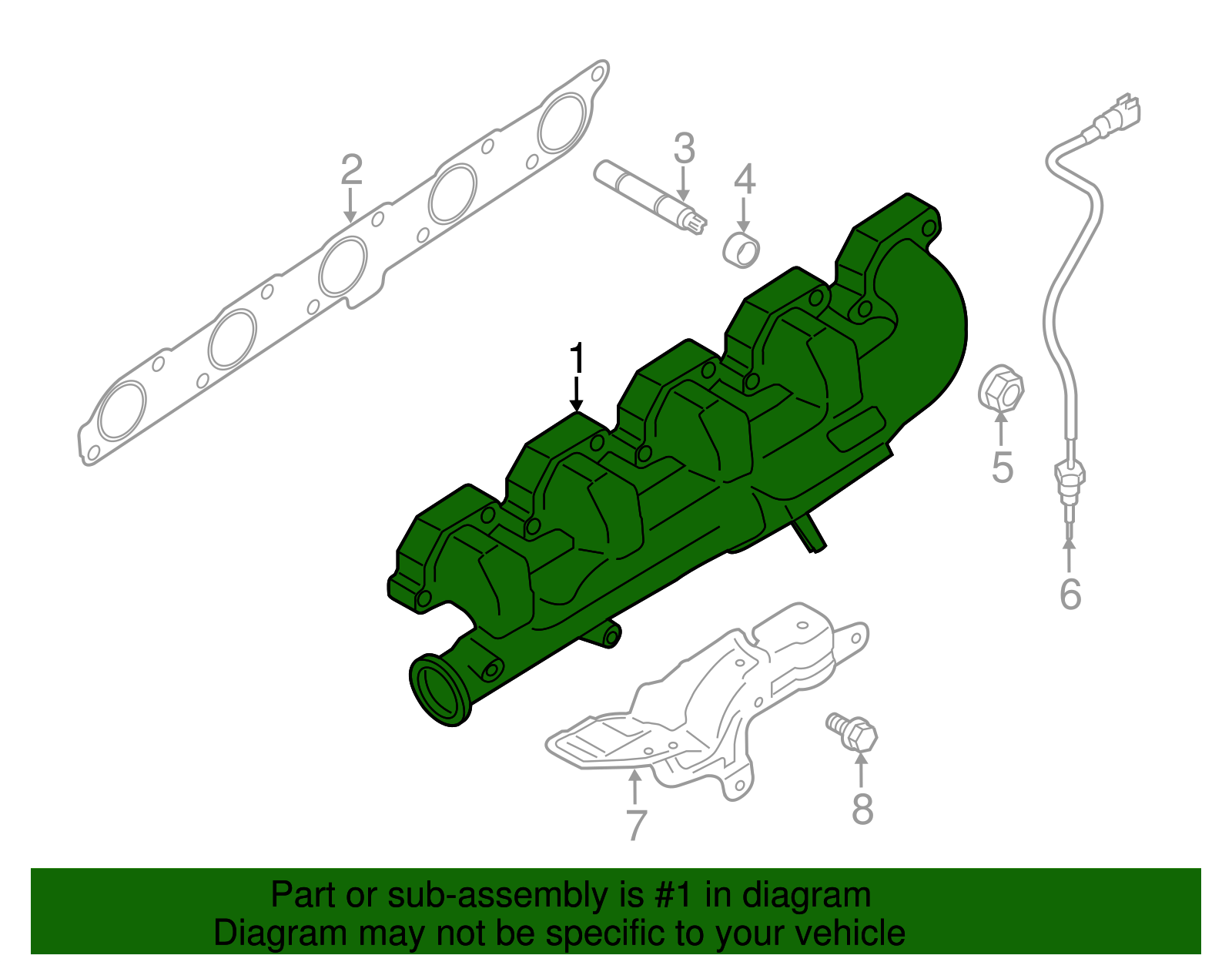 2
3
4
1
5
6
7
8

Part or sub-assembly is #1 in diagram
Diagram may not be specific to your vehicle