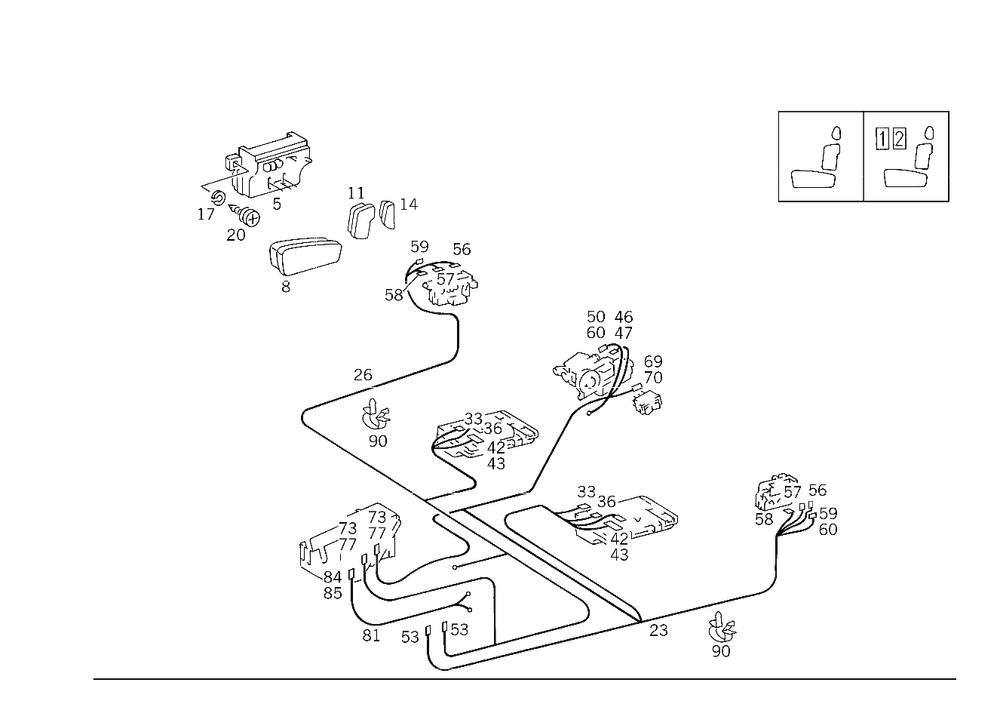 1 2

17
5
20
11
14
8
59
56
57
58
50 46
60 47
69
70
26
90
33
36
42
43
33
36
42
43
57 56
58
59
60
73
77
73
77
84
85
81
53
53
23
90