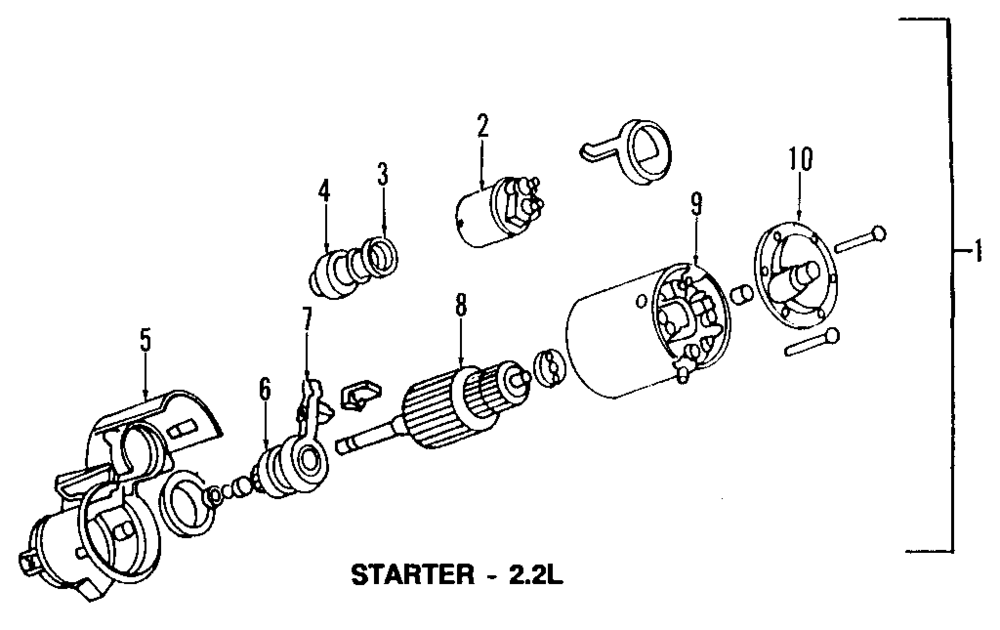 2
10
4
3
9
1
8
7
5
6
STARTER - 2.2L