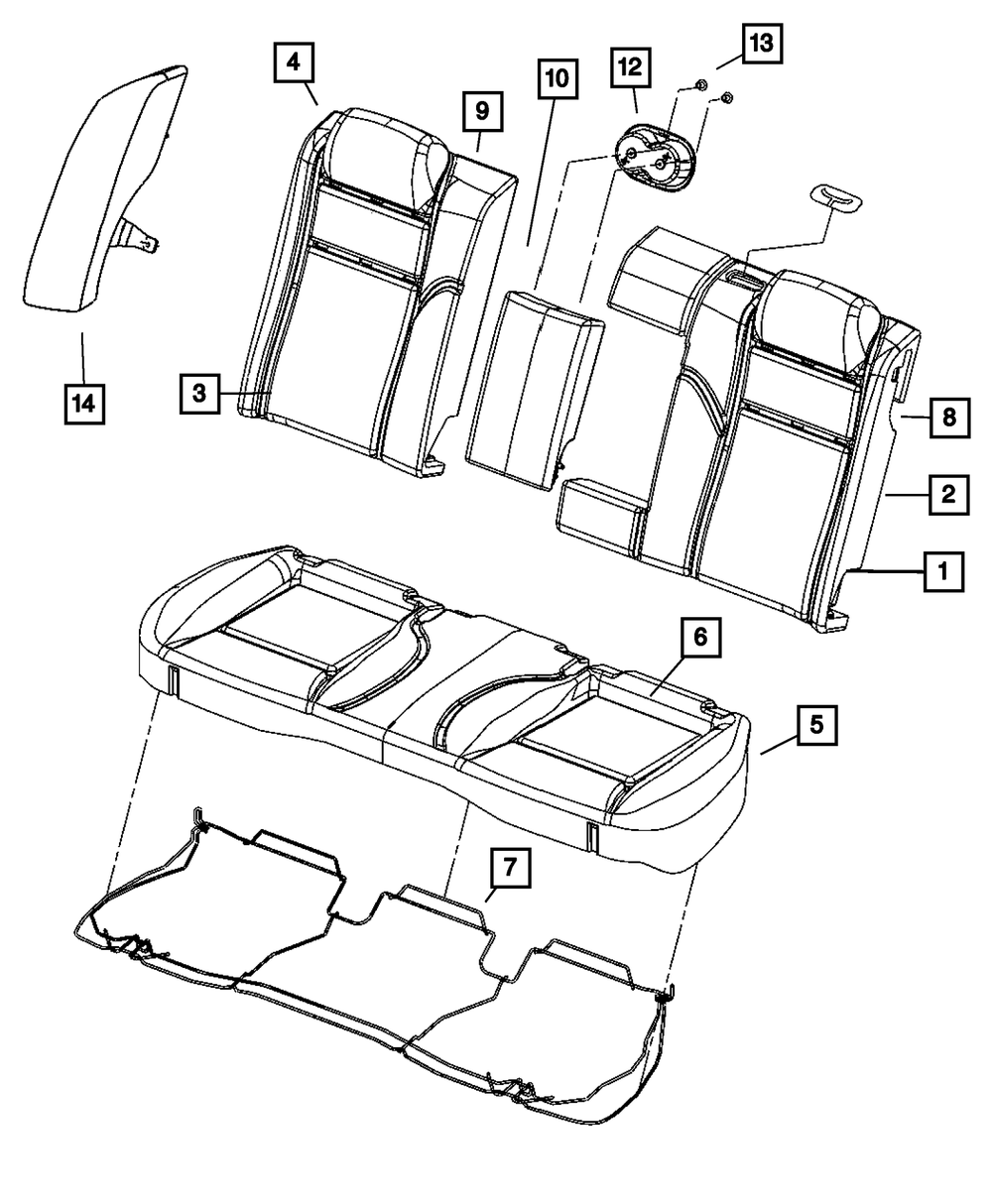 4
9
10
12
13
14
3
8
2
1
6
5
7