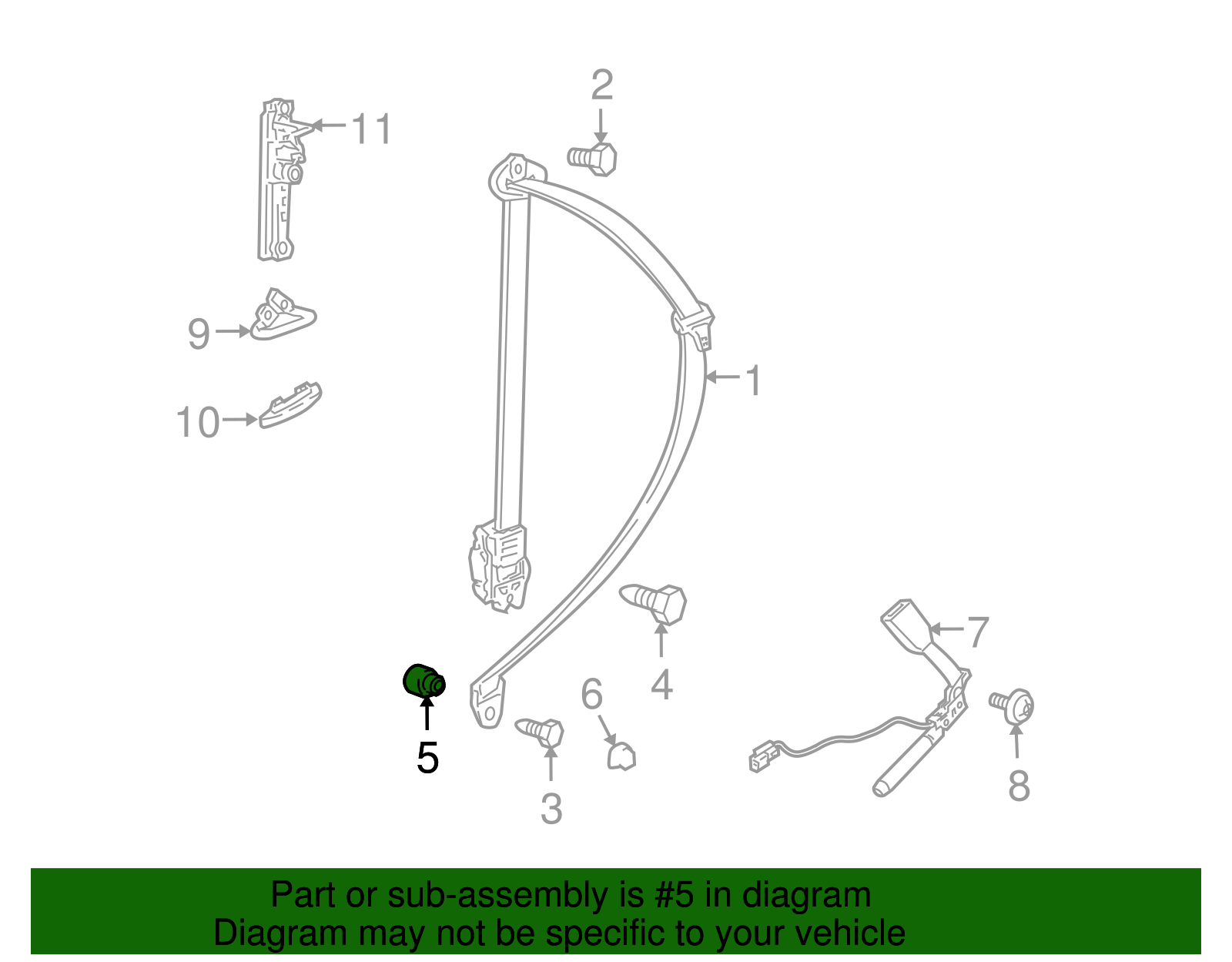 2
11
9
10
1
4
7
6
5
3
8

Part or sub-assembly is #5 in diagram
Diagram may not be specific to your vehicle