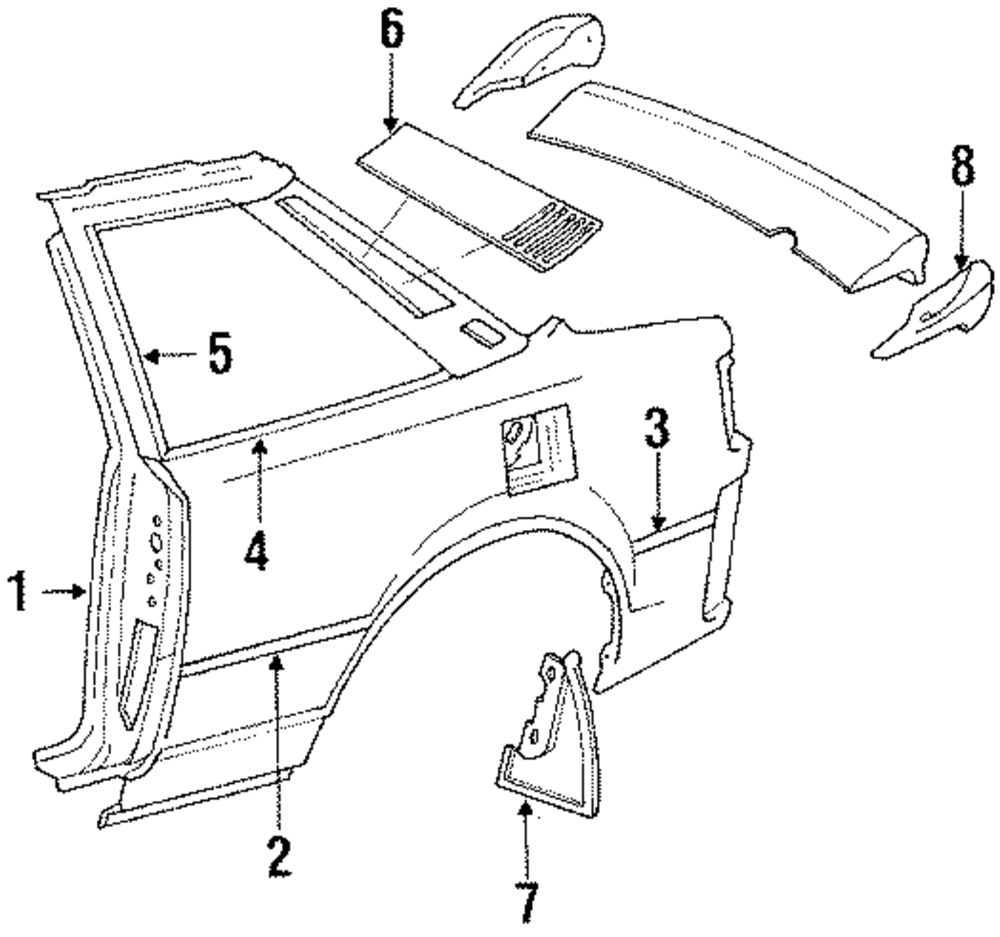 6
8
5
3
4
1
2
7