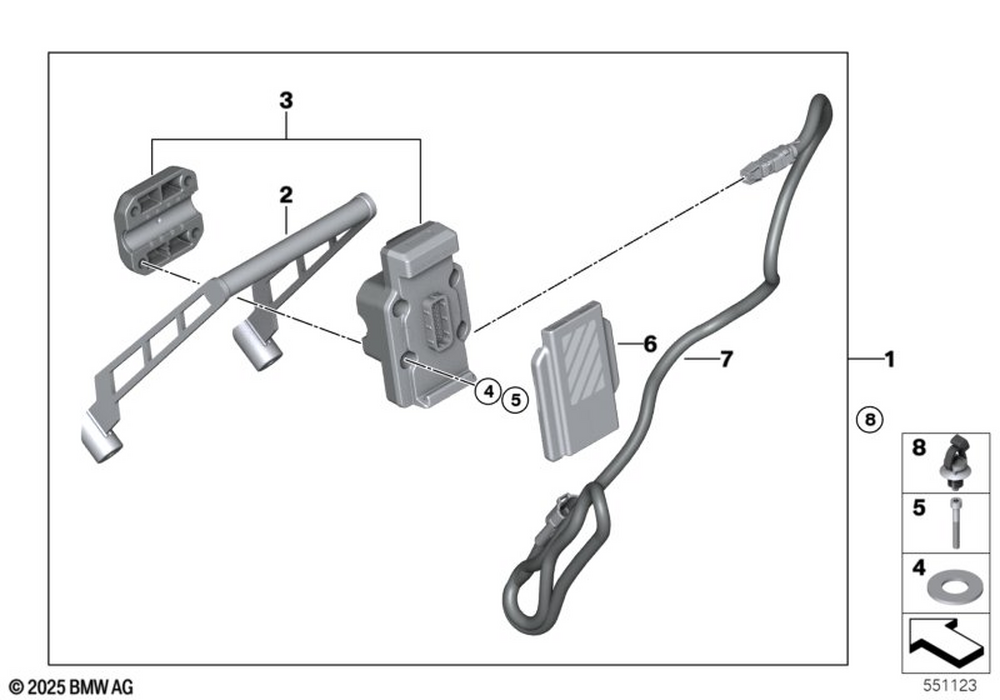 3
2
4
5
6
7
1
8
8
5
4
© 2025 BMW AG
551123