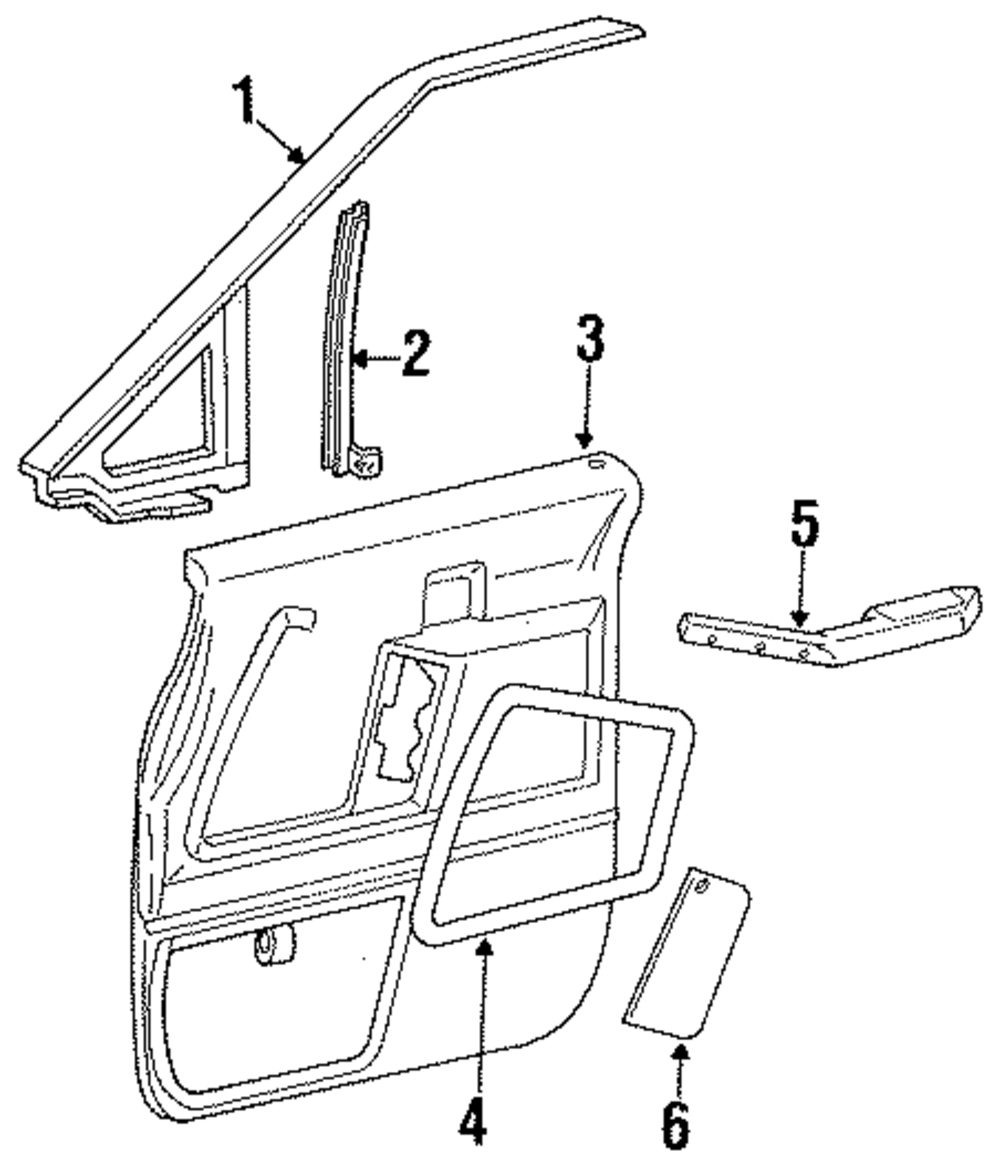 1
2
3
5
4
6