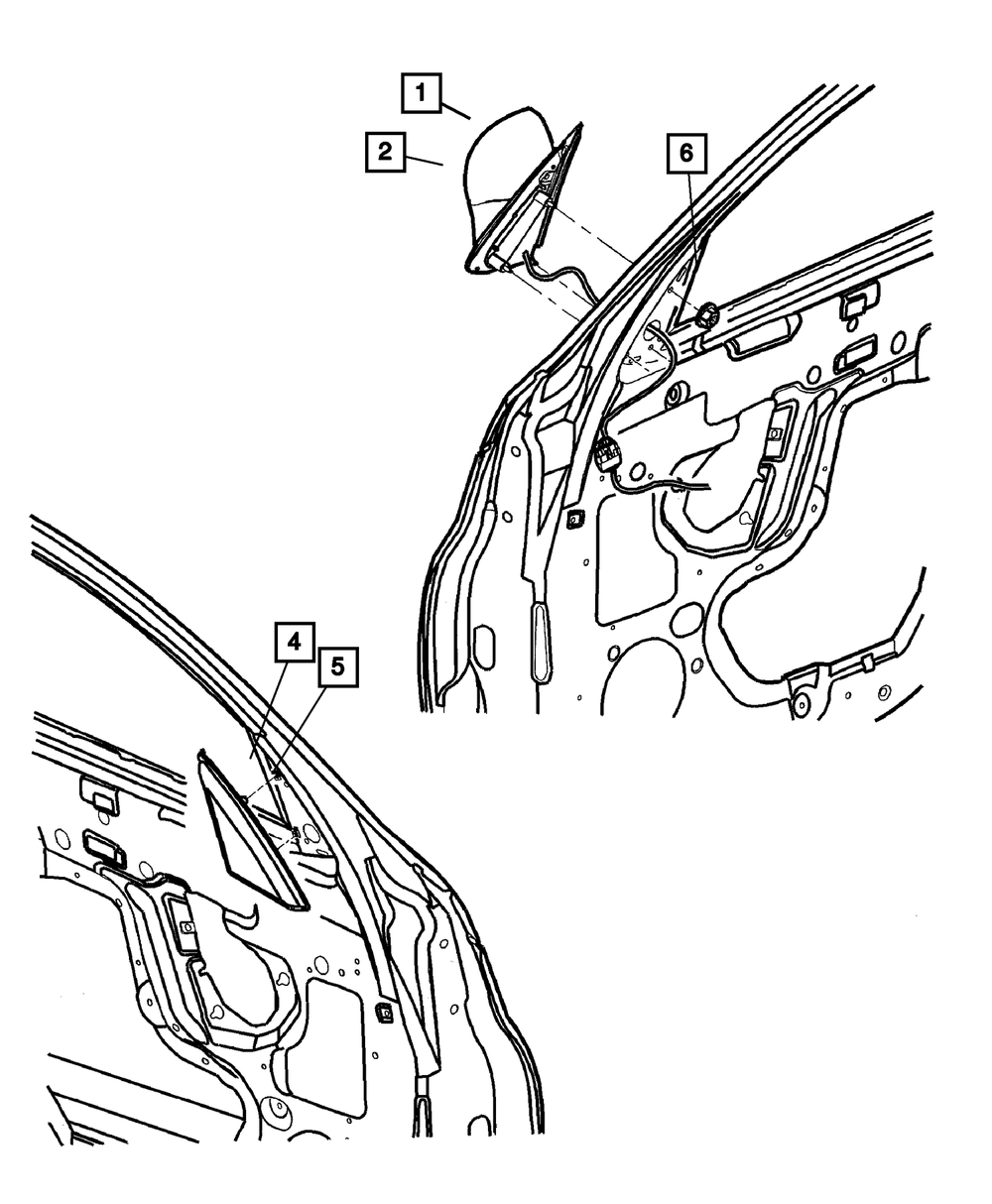 1
2
6
4
5