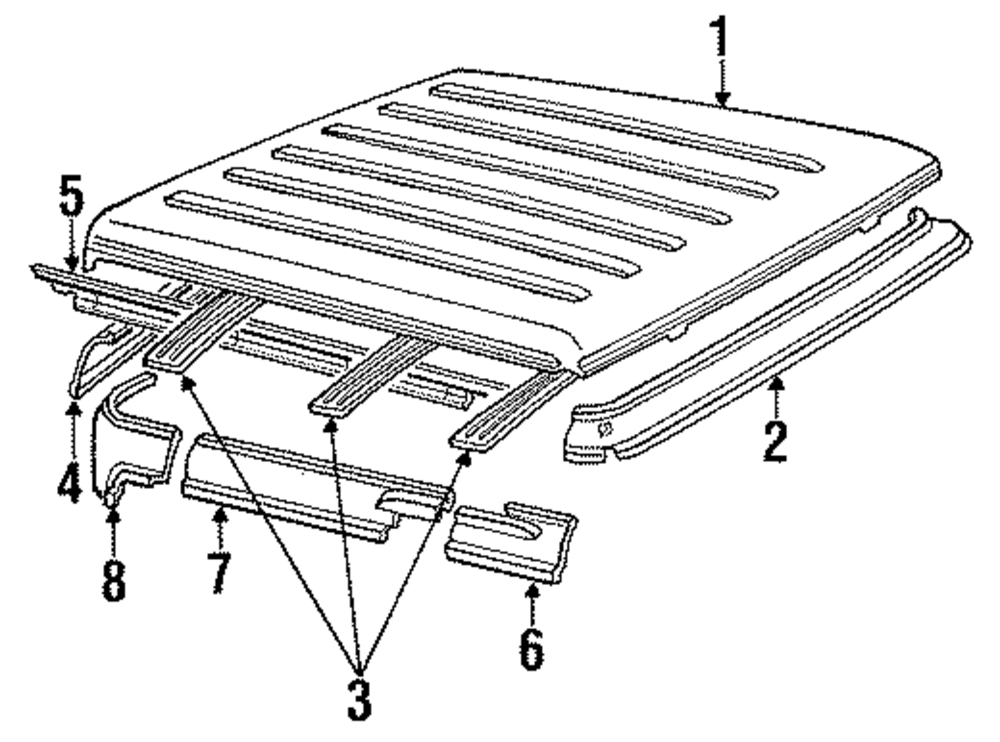 1
5
2
4
8
7
6
3