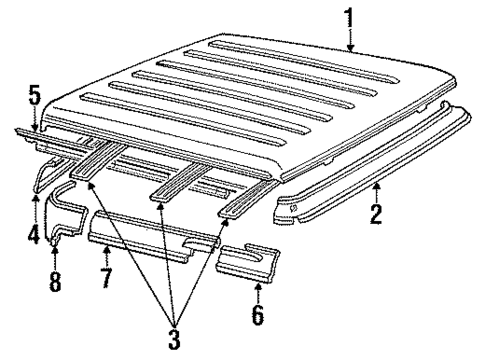 1
5
2
4
8
7
6
3