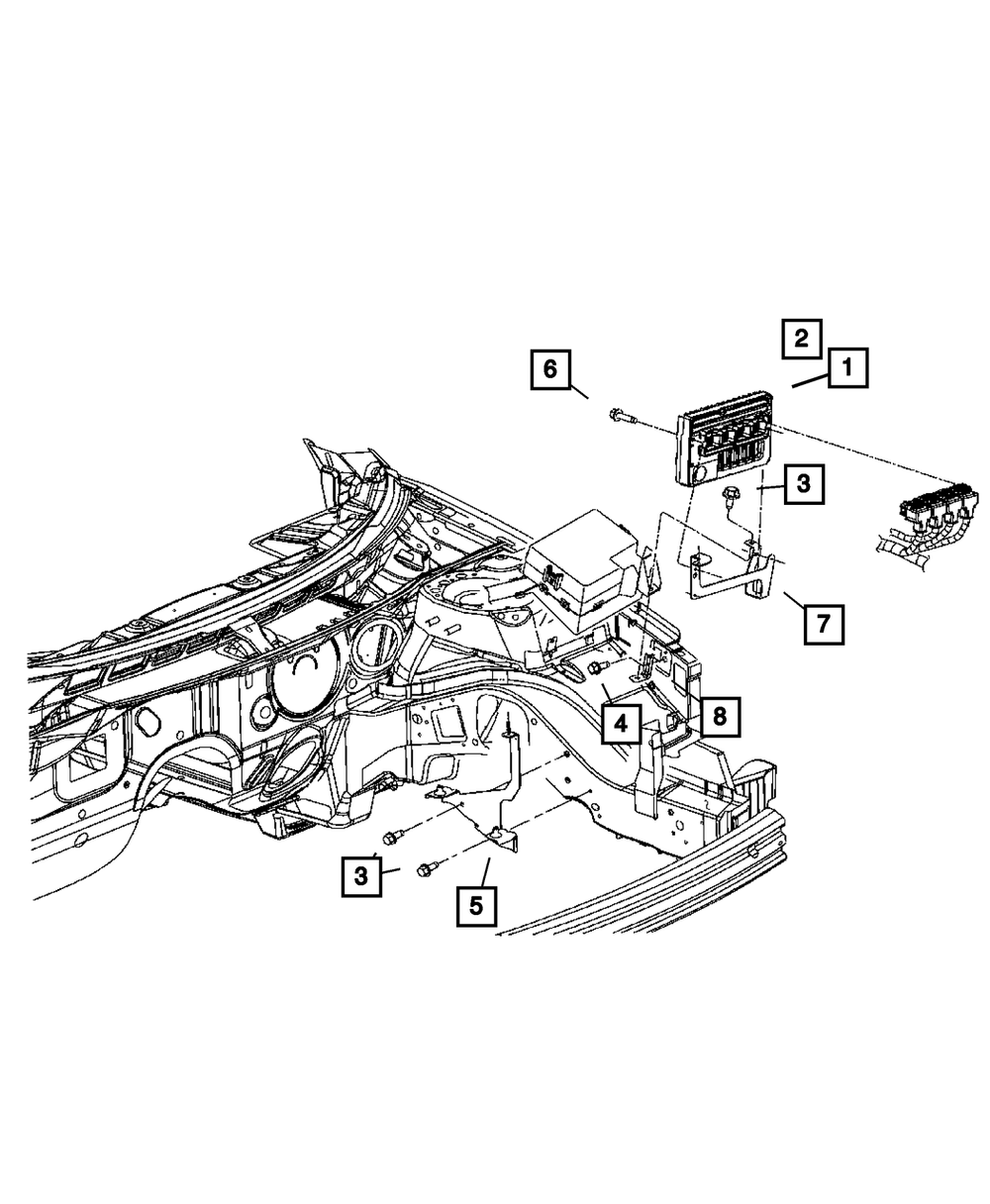 2
1
6
3
7
4
8
3
5