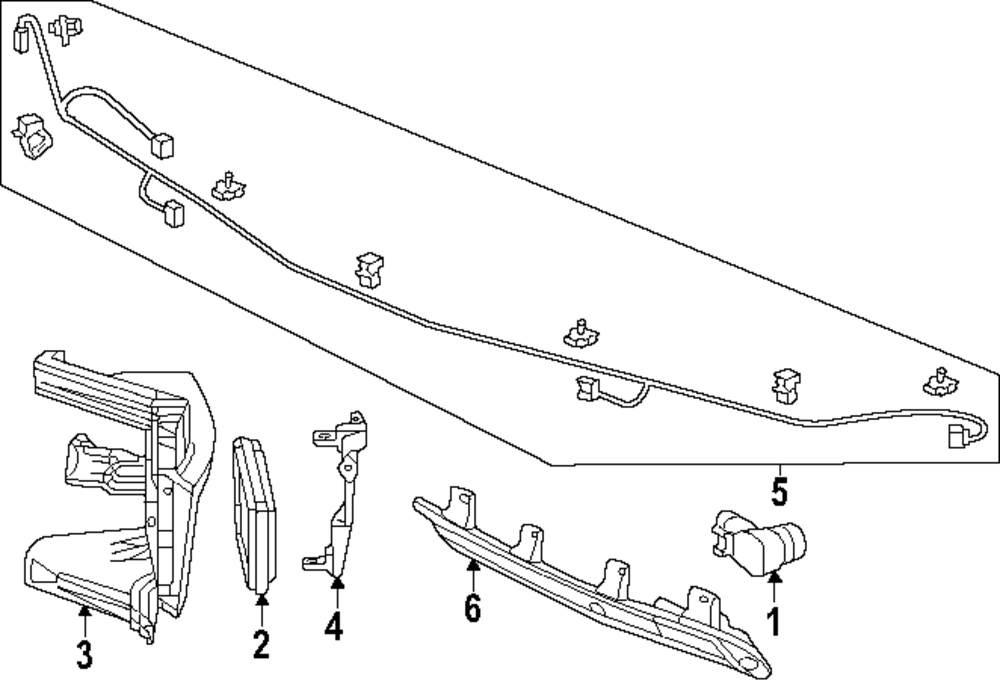 5
6
1
3
2
4