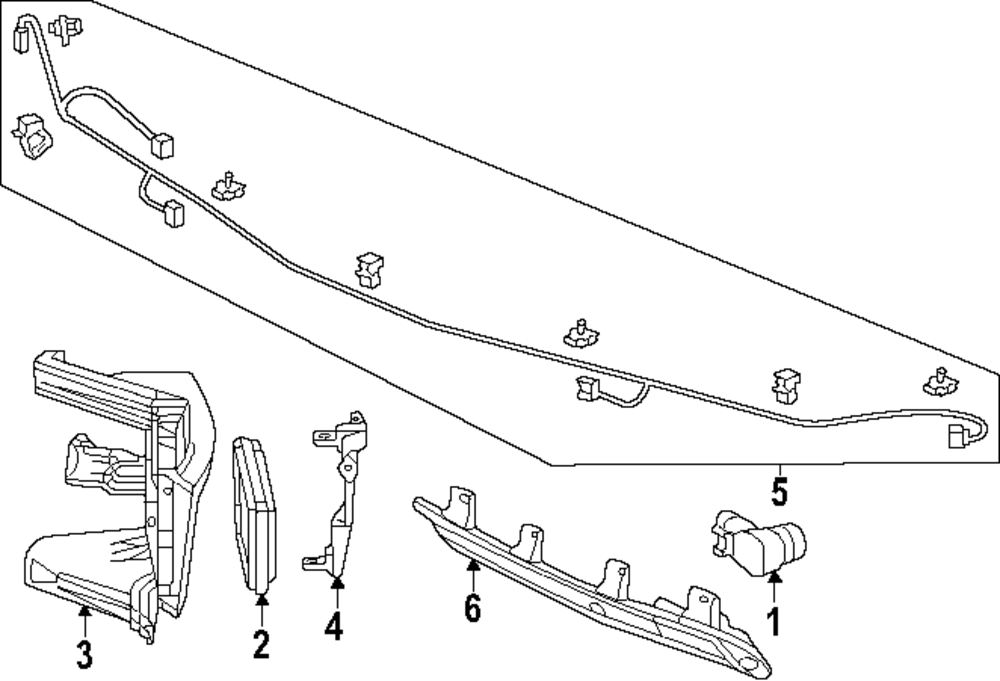 5
3
2
4
6
1