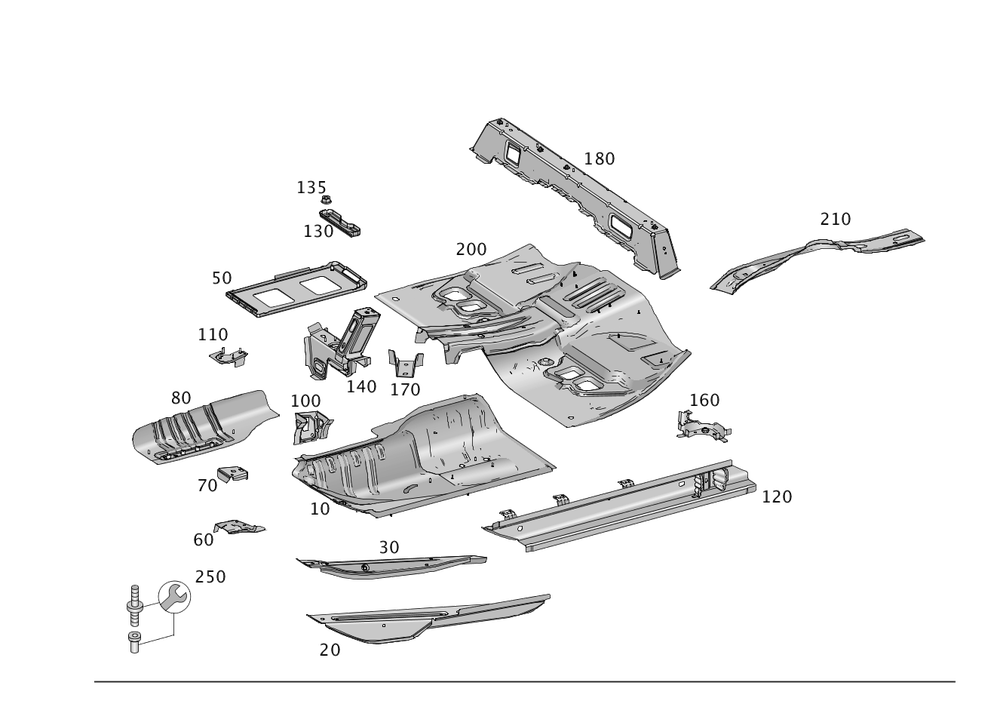 180

135

130

210

200

50

110

140

170

80

100

160

70

10

120

60

30

250

20