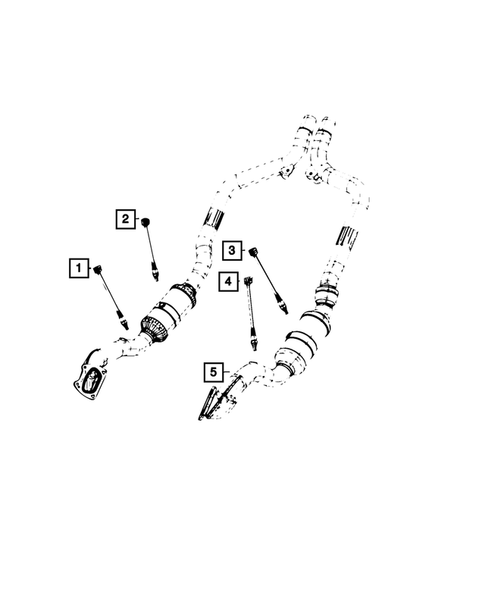 2
1
3
4
5