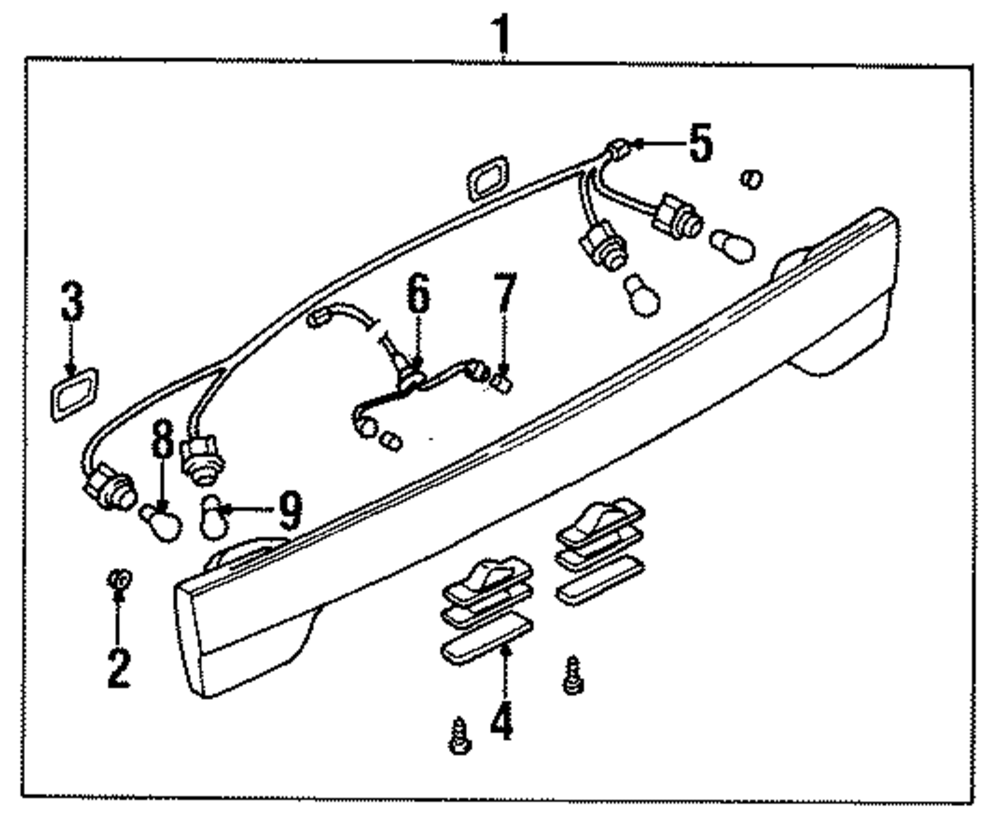 1
5
3
6
7
8
9
2
4