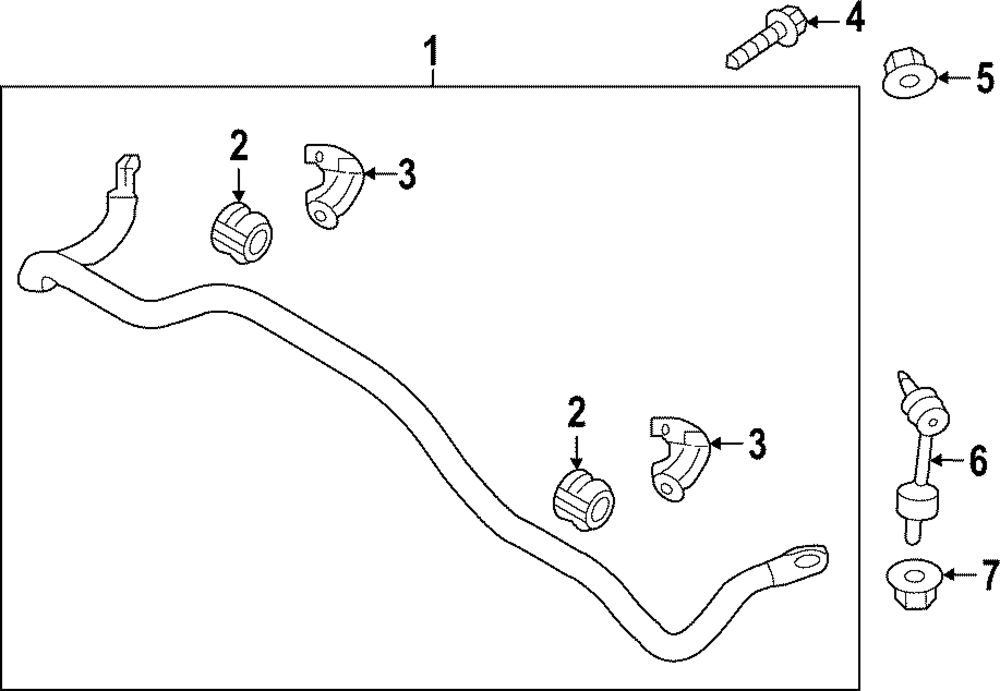 1
4
5
2
3
2
3
6
7