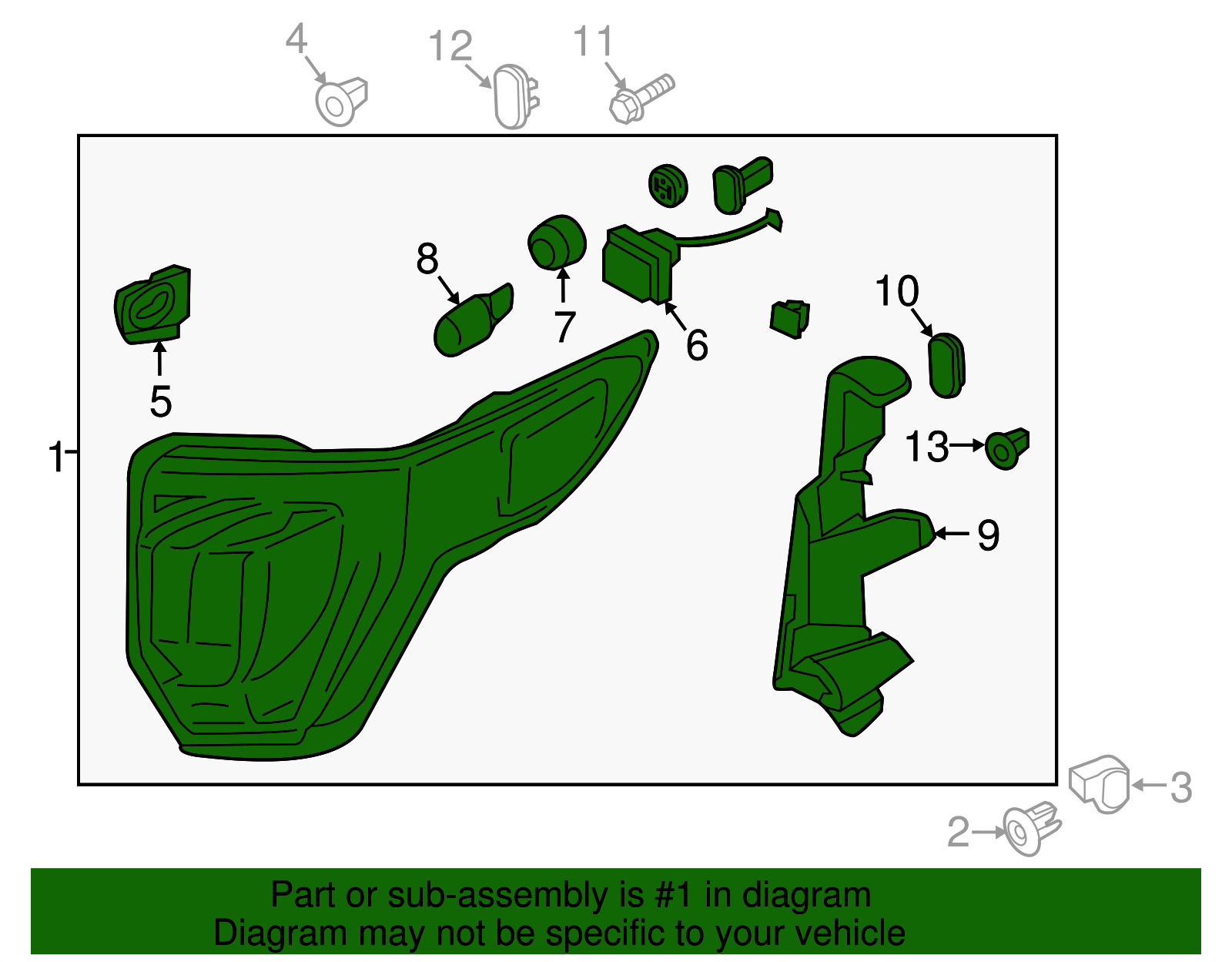 4
12
11
8
7
6
10
5
1
13
9
3
2

Part or sub-assembly is #1 in diagram
Diagram may not be specific to your vehicle