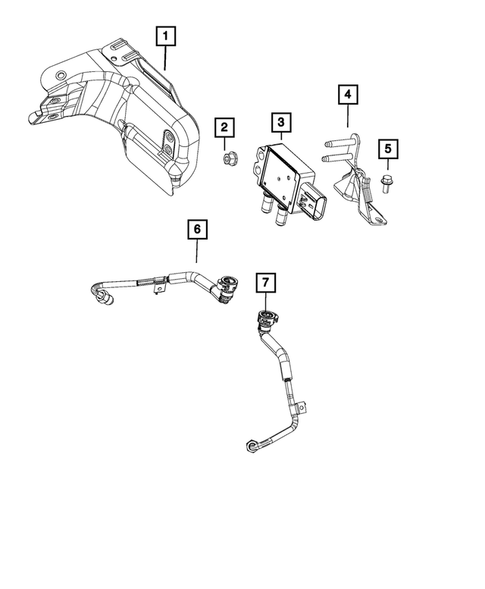 1
2
3
4
5
6
7