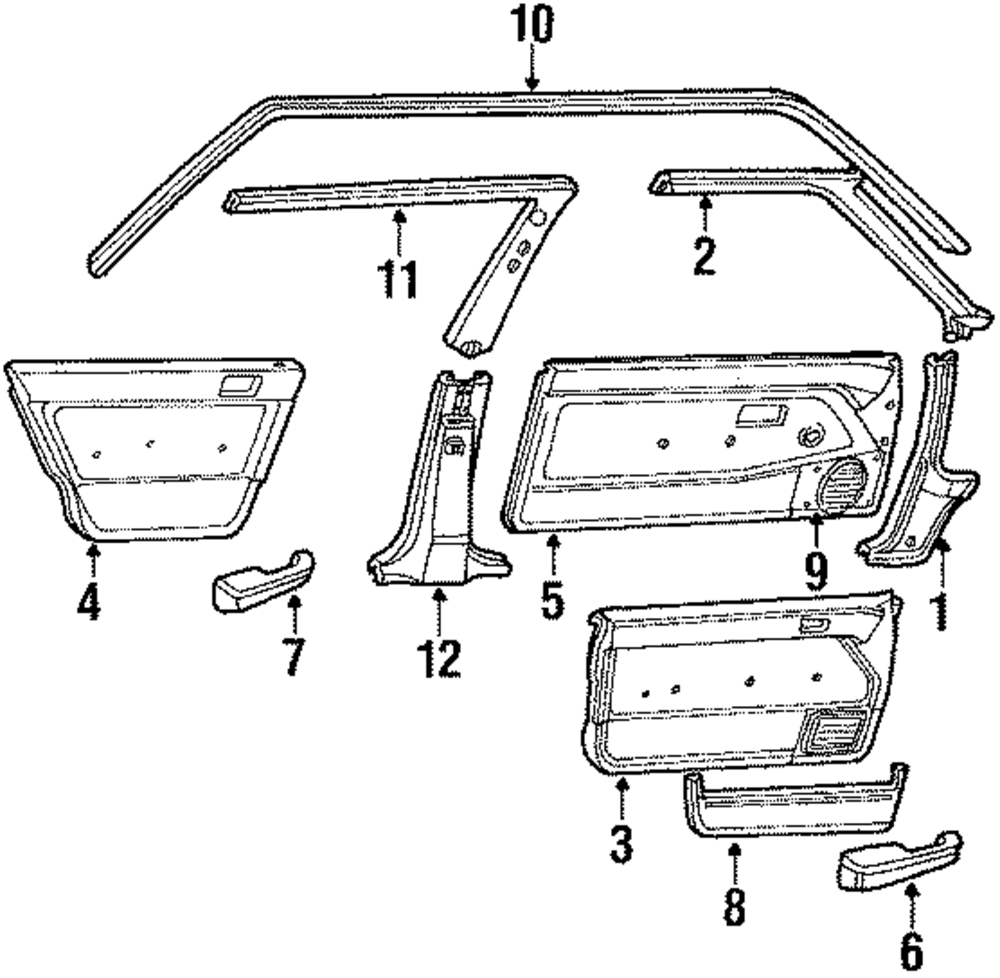 10
11
2
4
7
12
5
9
1
3
8
6