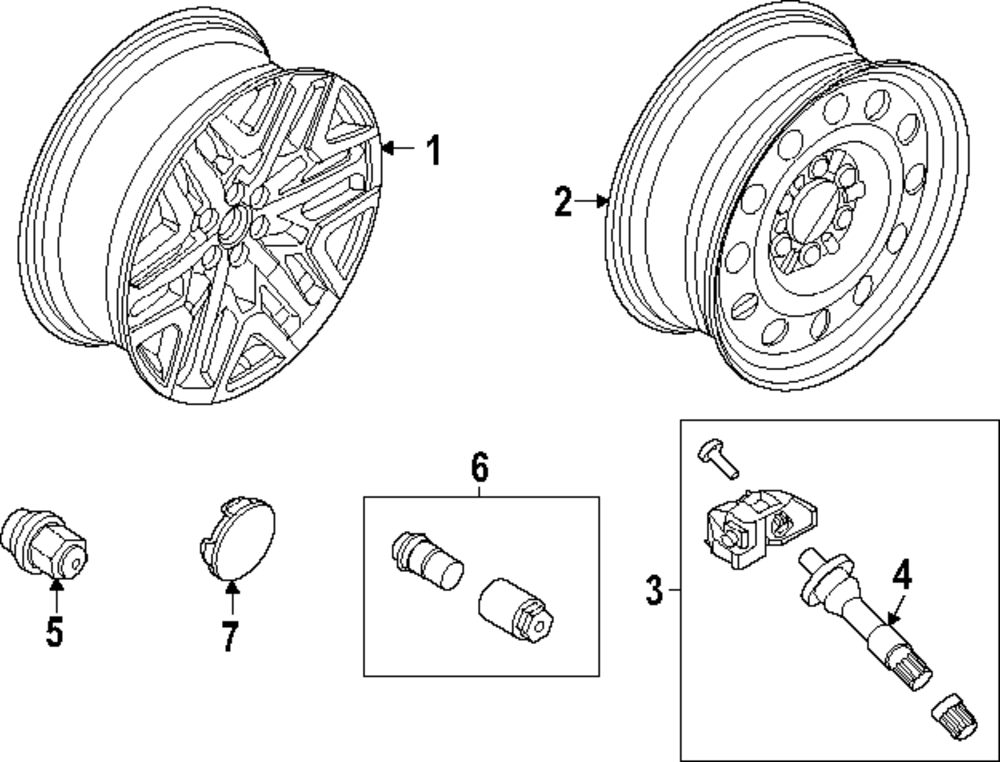 1
2
6
3
4
5
7