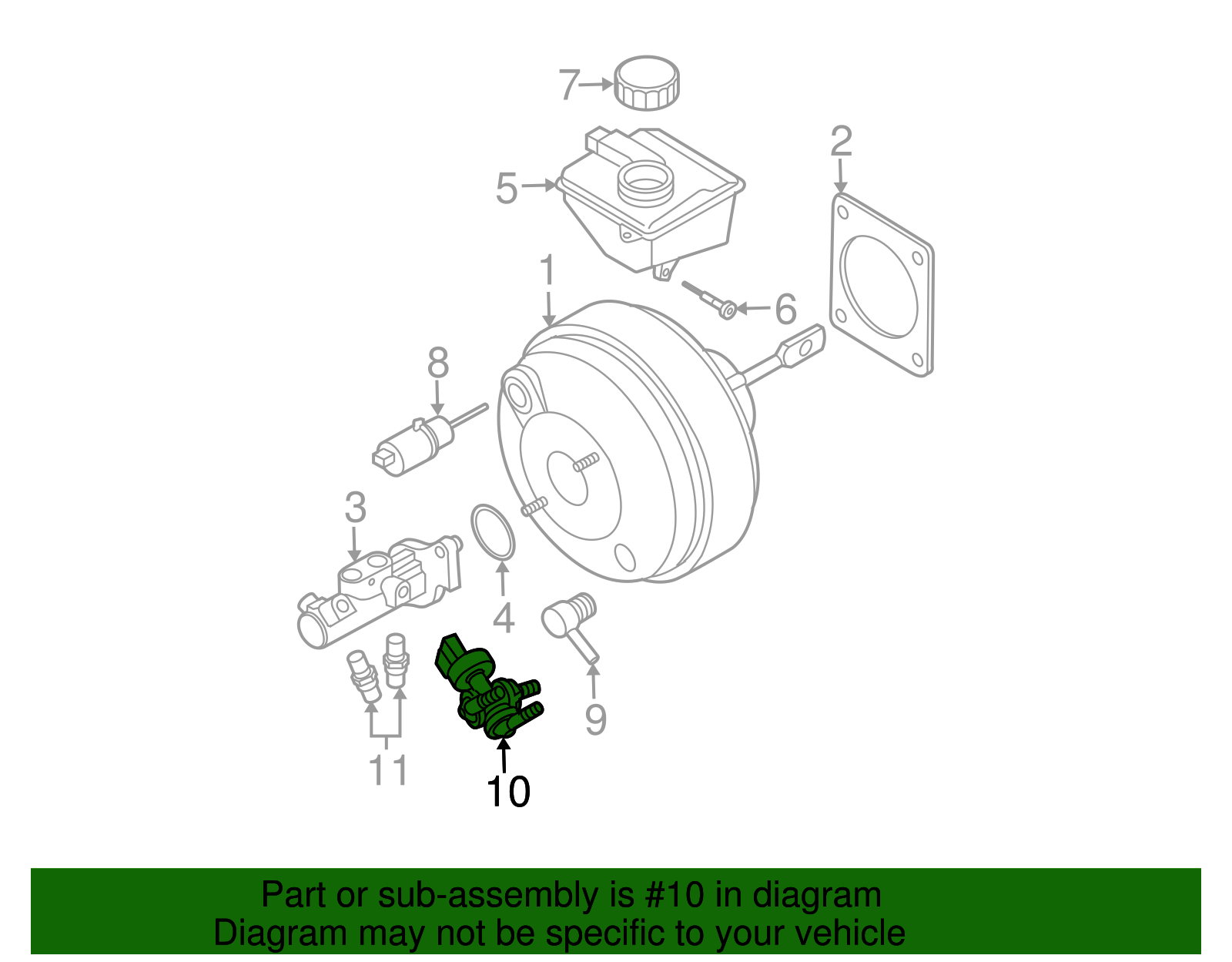 7
2
5
1
6
8
3
4
9
11
10

Part or sub-assembly is #10 in diagram
Diagram may not be specific to your vehicle