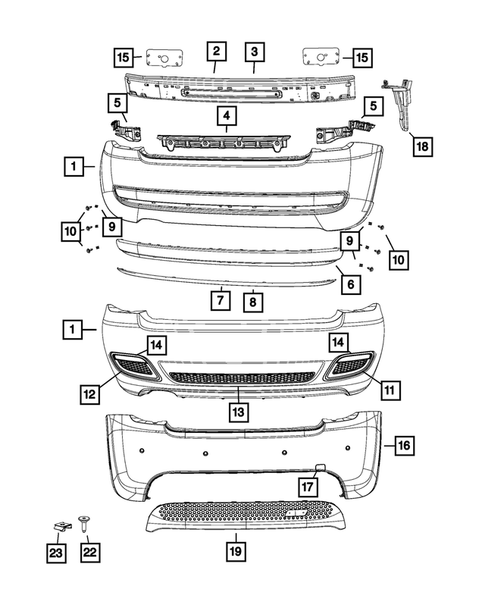 15
2
3
15
5
4
5
18
1
10
9
9
10
6
7
8
1
14
14
12
13
11
16
17
23
22
19