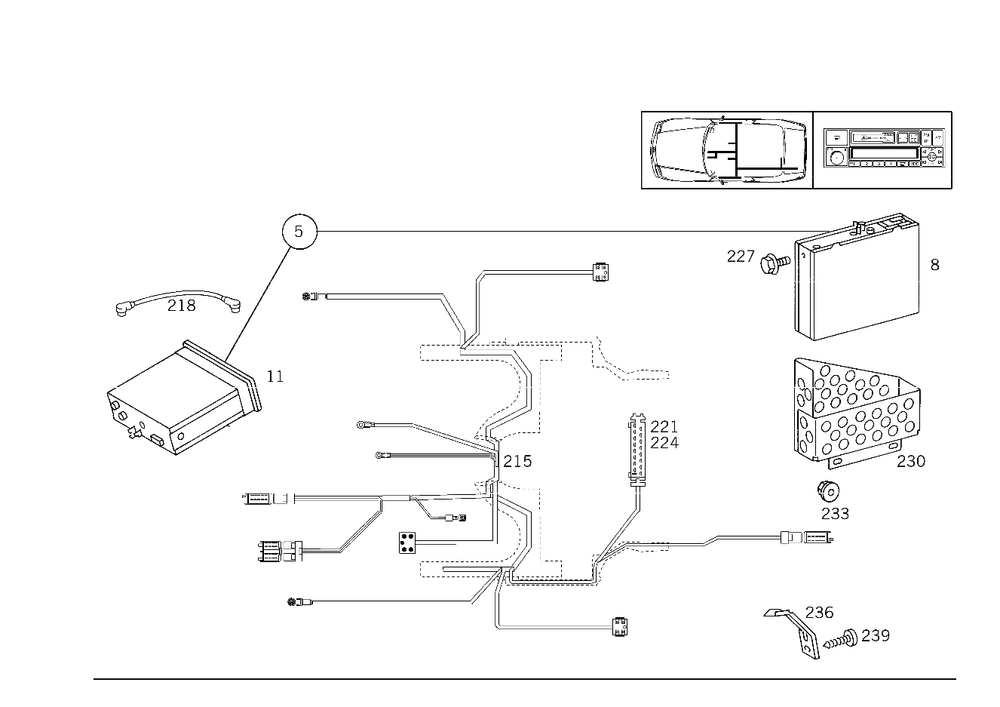 5
227
8
218
11
221
224
215
230
233
236
239