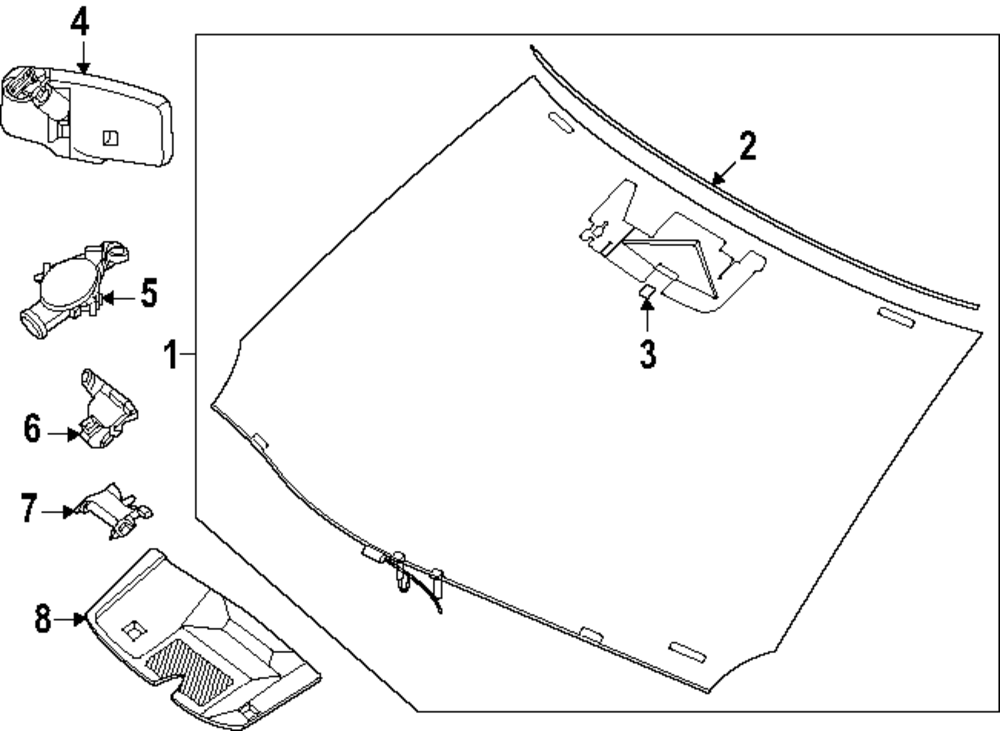 4
2
5
1
3
6
7
8