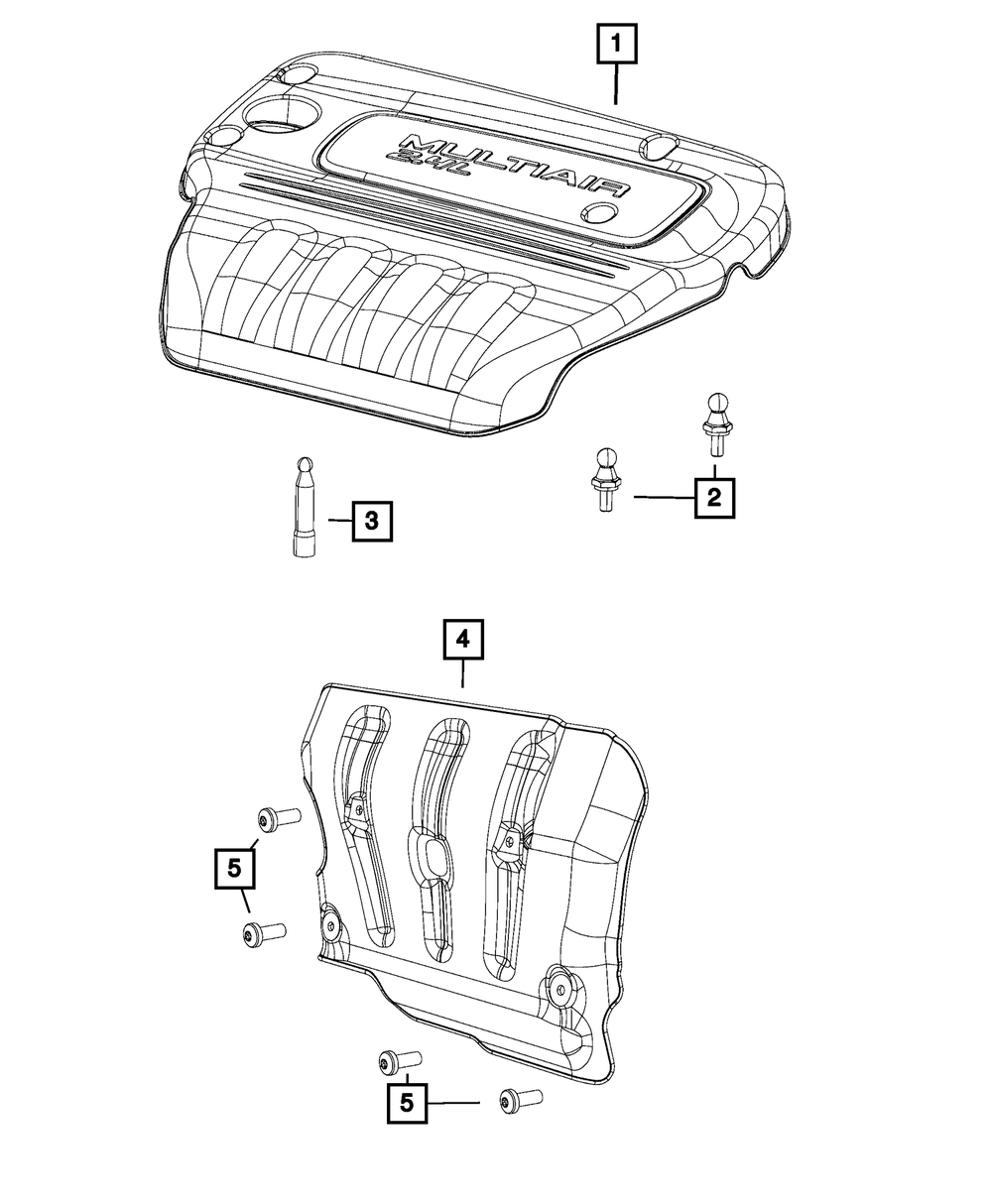 1

MULTIAIR
2.4L

2

3

4

5

5