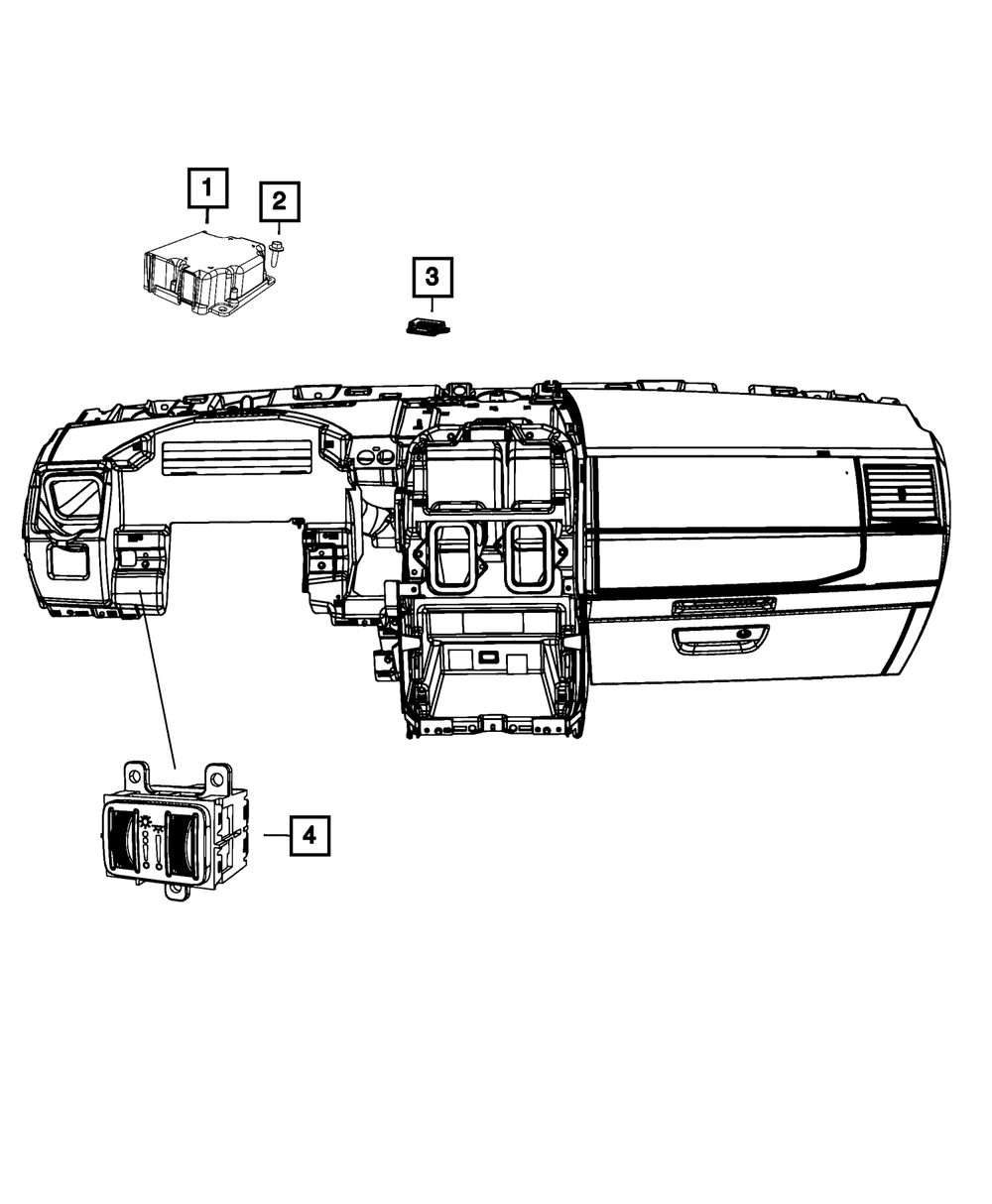 1
2
3
4