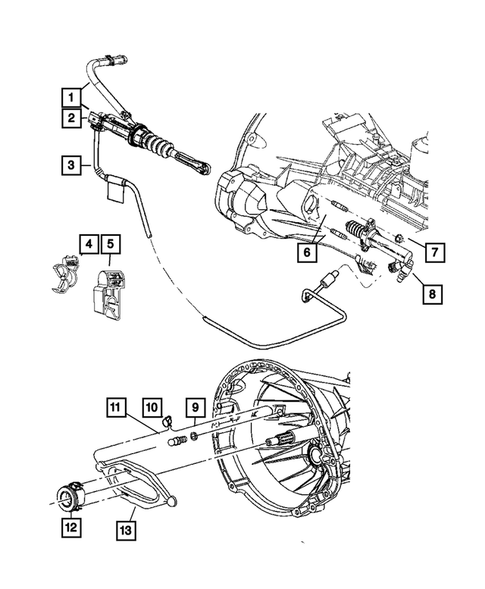 1
2
3
4
5
6
7
8
11
10
9
12
13