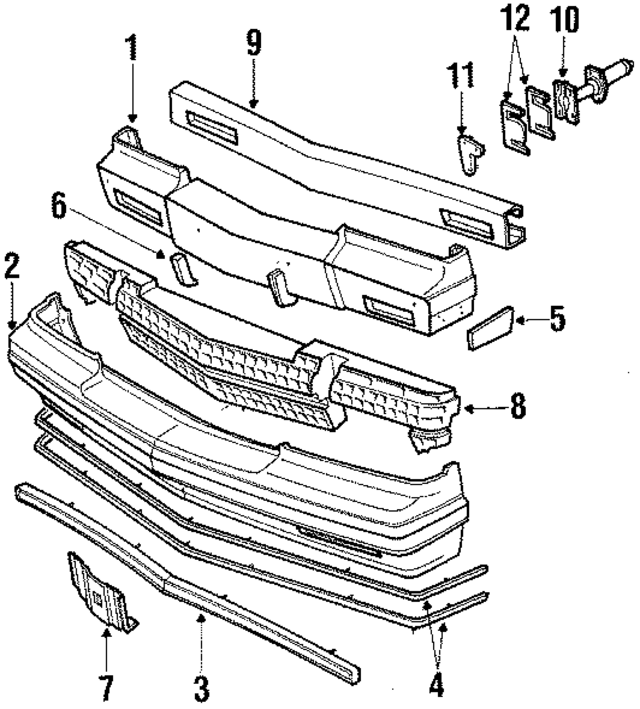 1
9
12
10
11
6
2
5
8
7
3
4