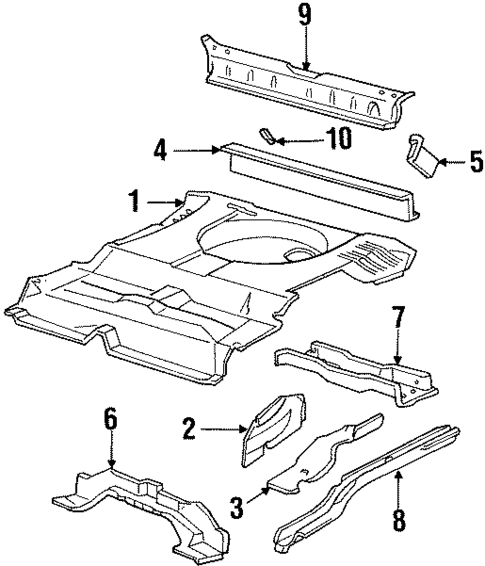 9
10
4
5
1
7
6
2
3
8