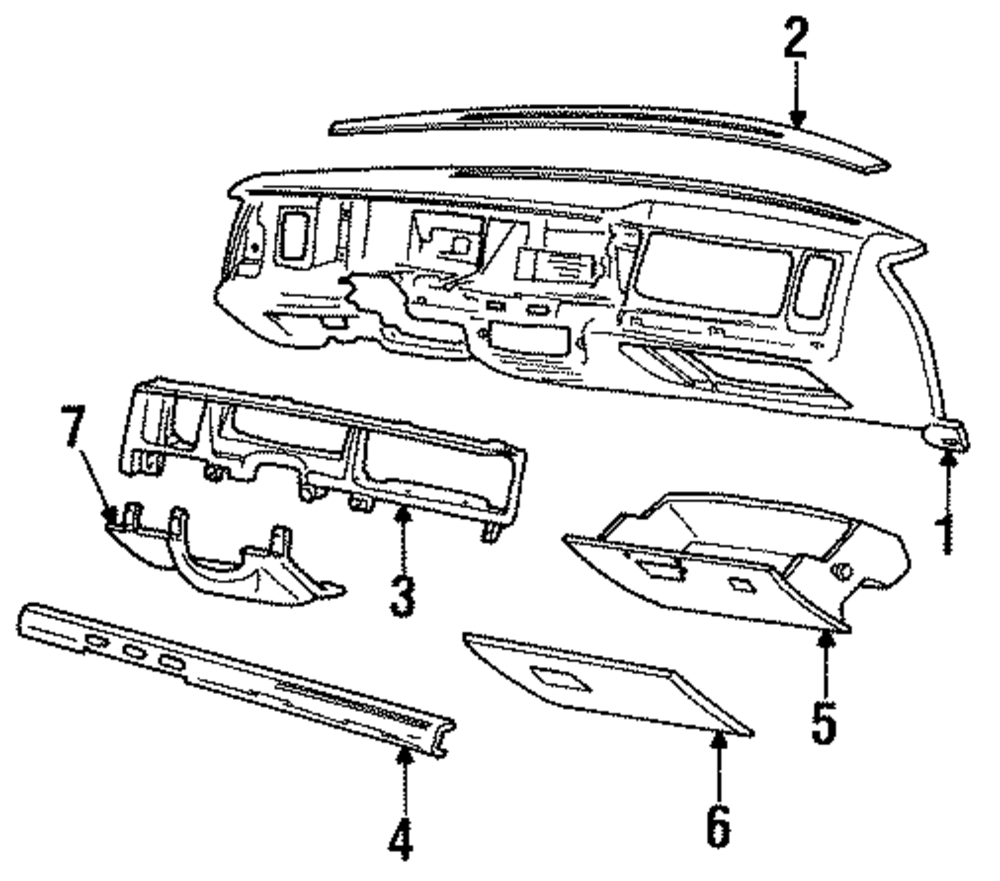 2
7
1
3
5
4
6