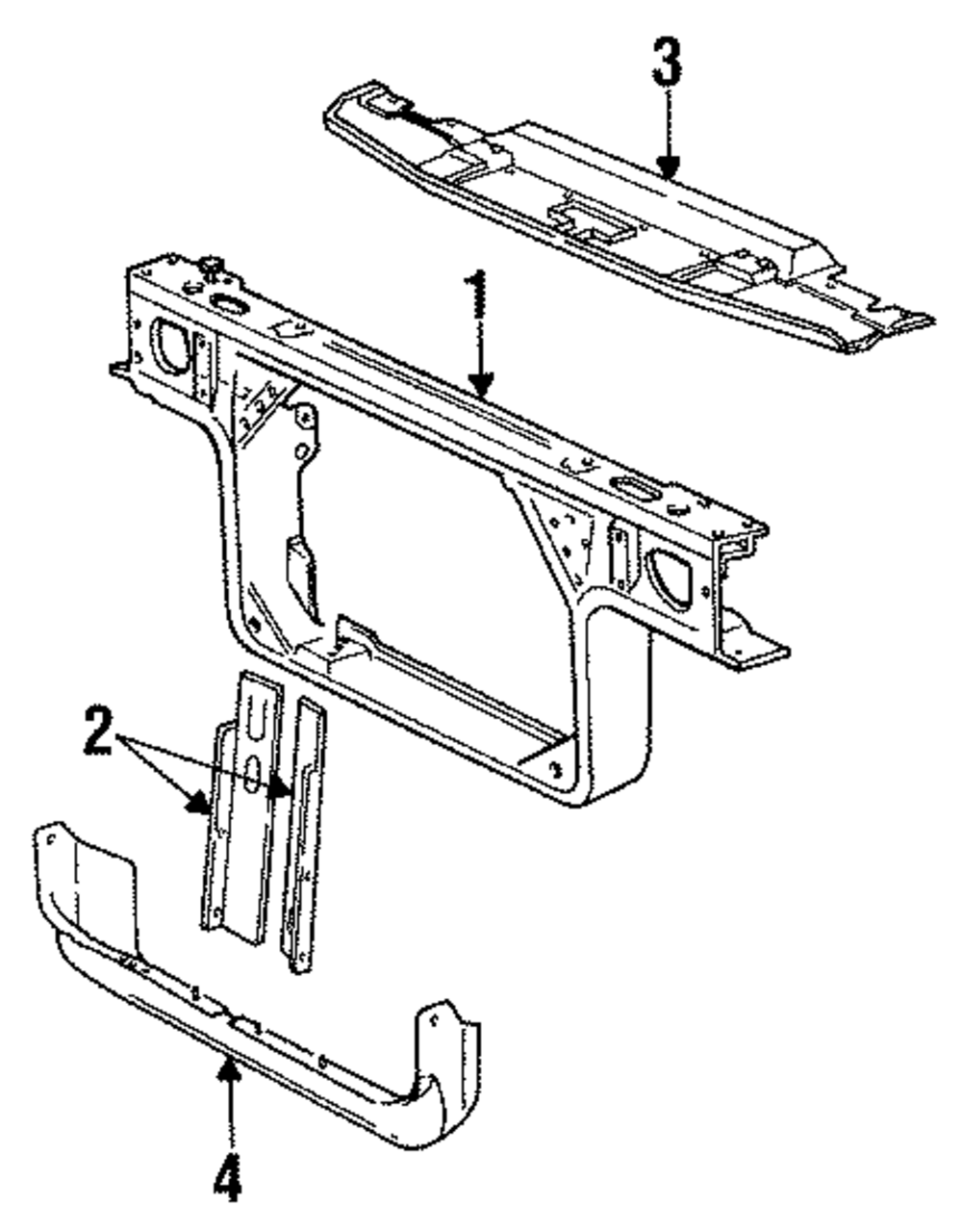 3
1
2
4