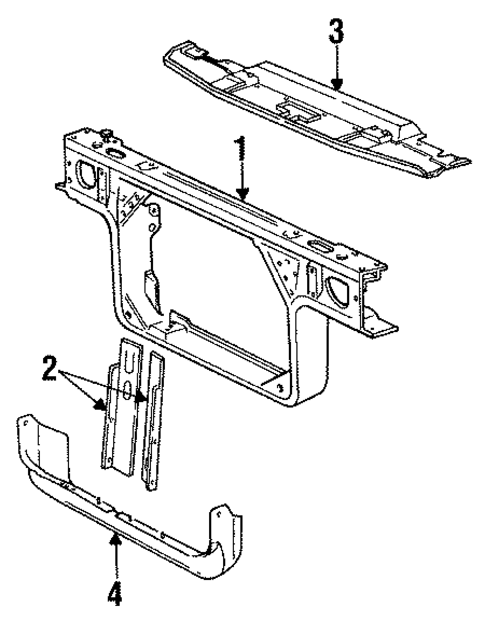 3
1
2
4