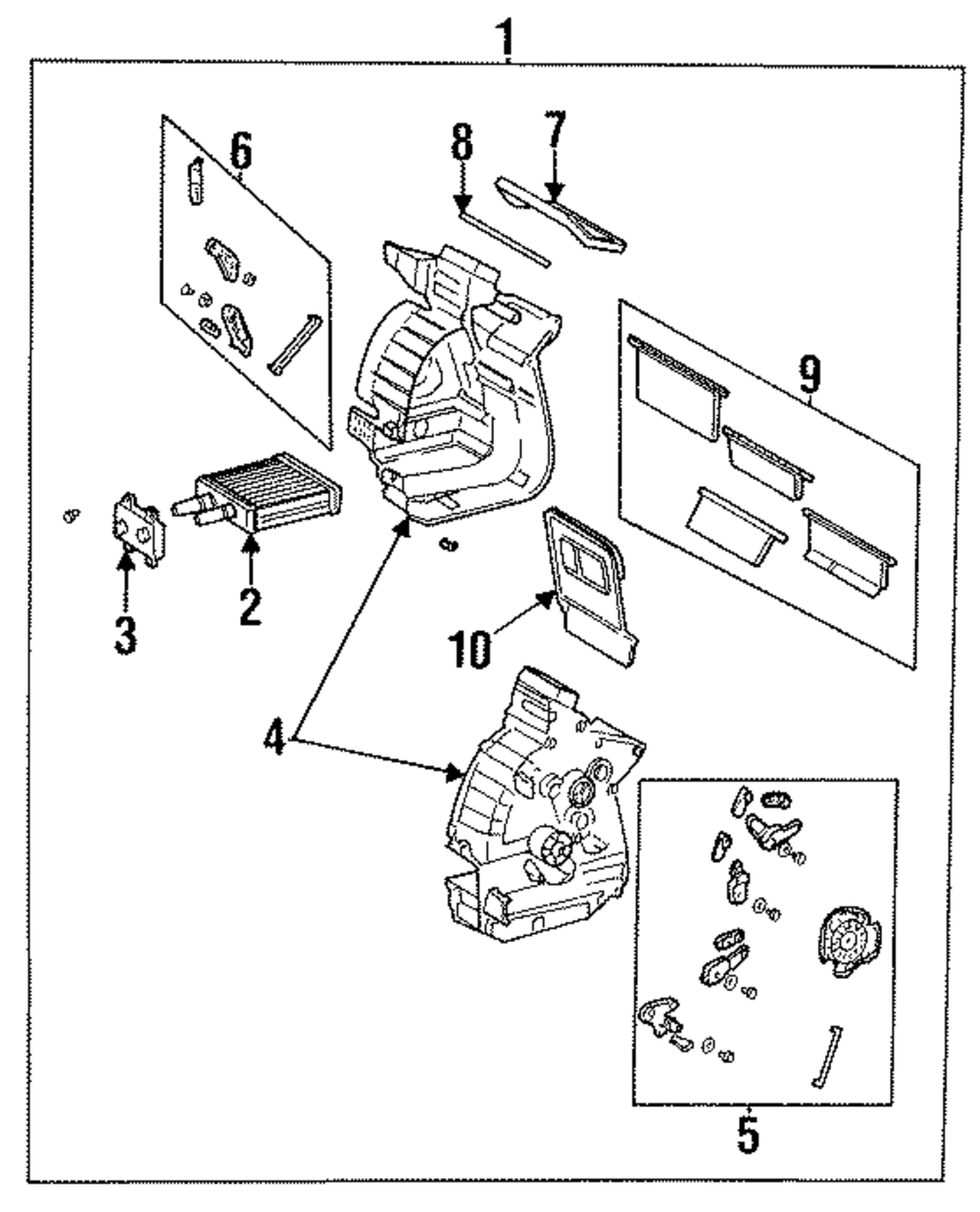 1
6
8
7
9
3
2
10
4
5