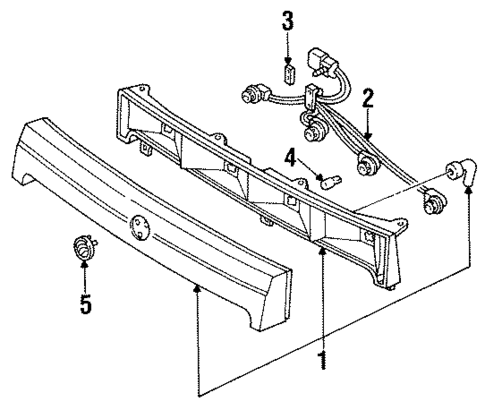 3
2
4
5
1