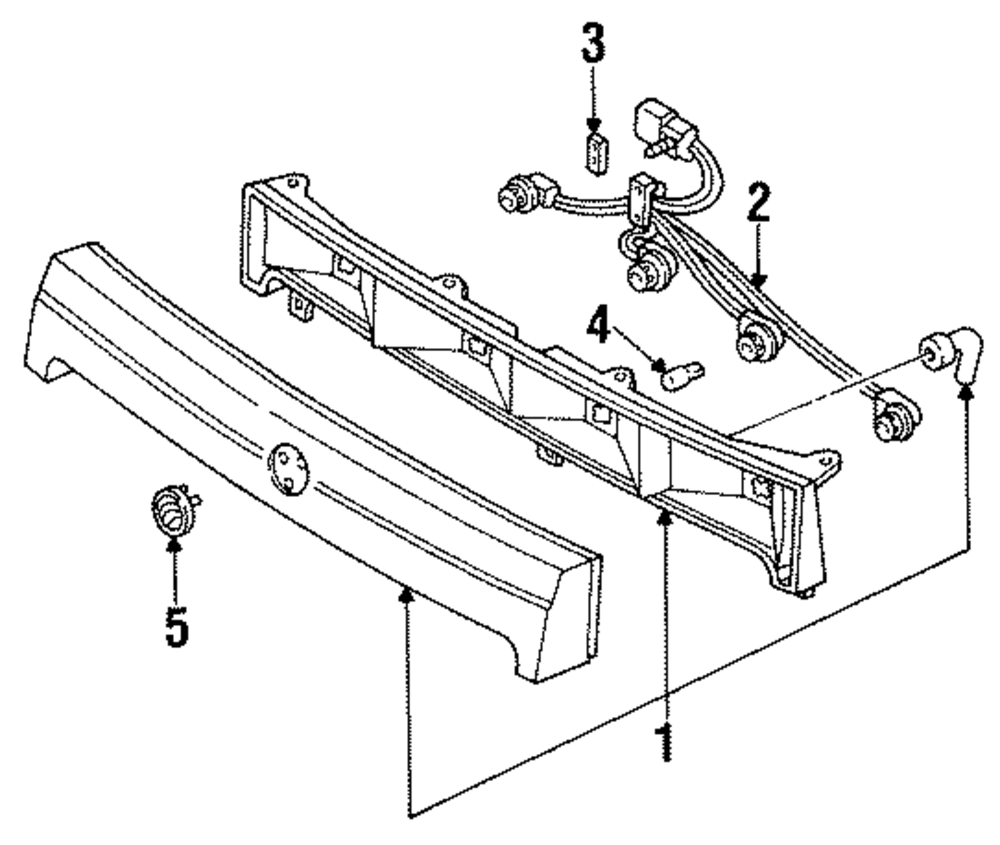 3
2
4
5
1