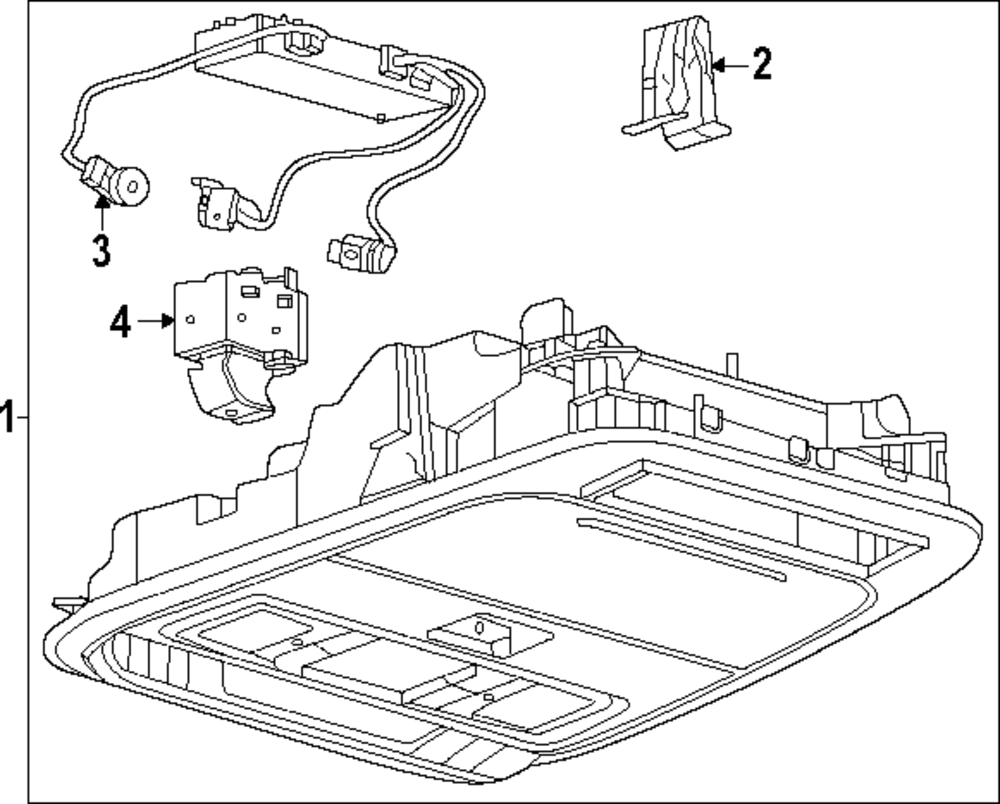 2
3
4
1