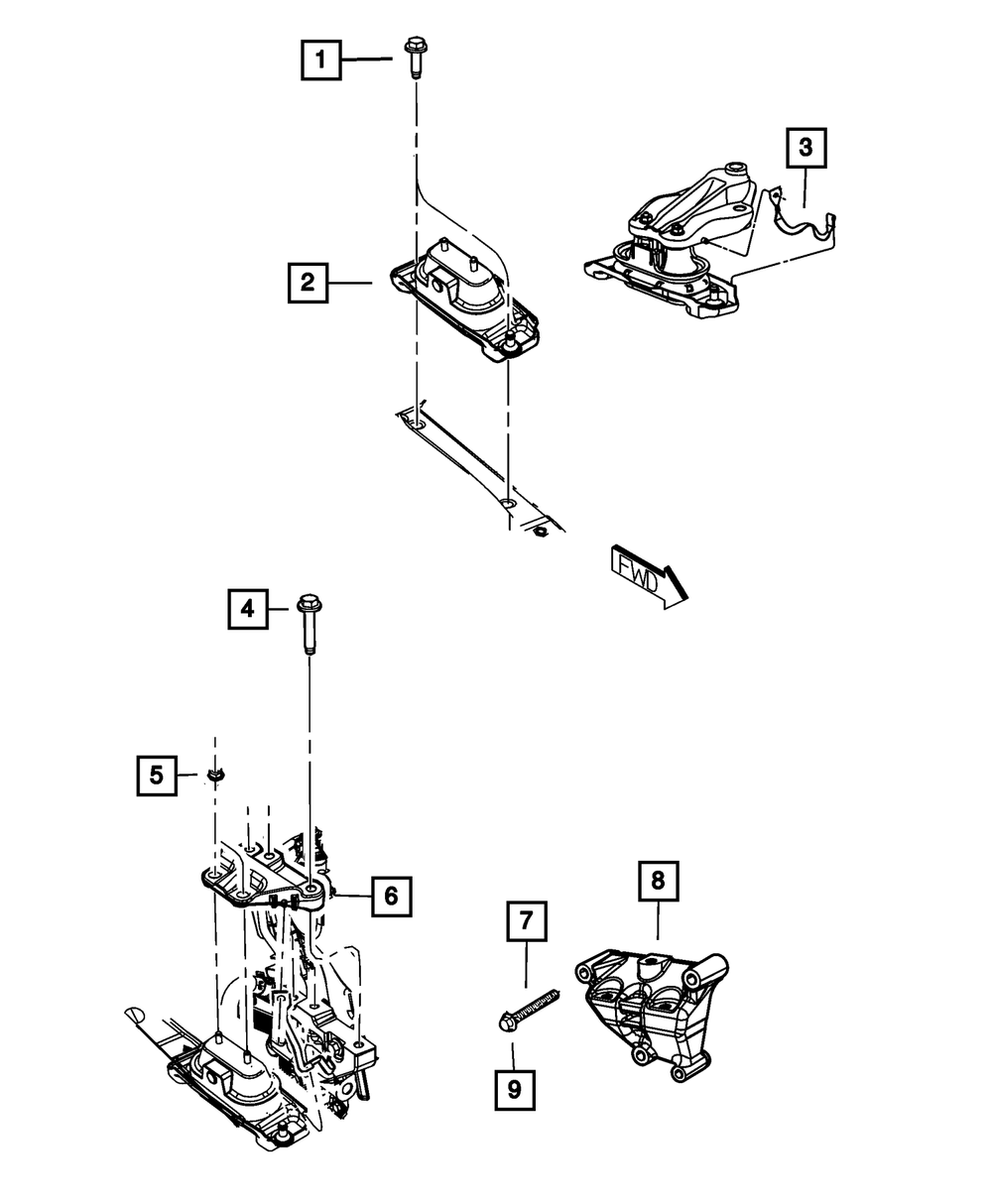 1
3
2
FWD
4
5
6
8
7
9