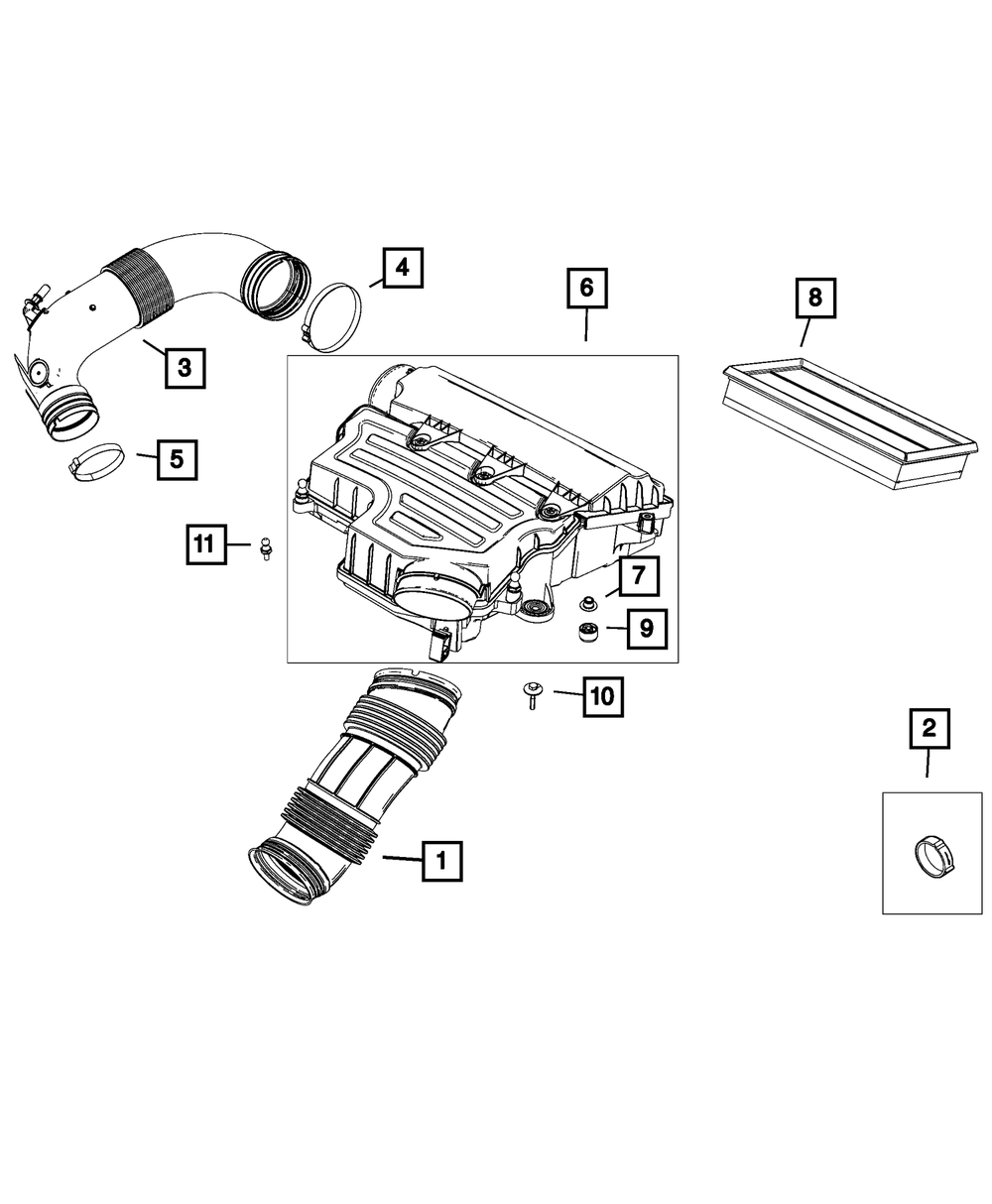 4
6
8
3
5
11
7
9
10
2
1