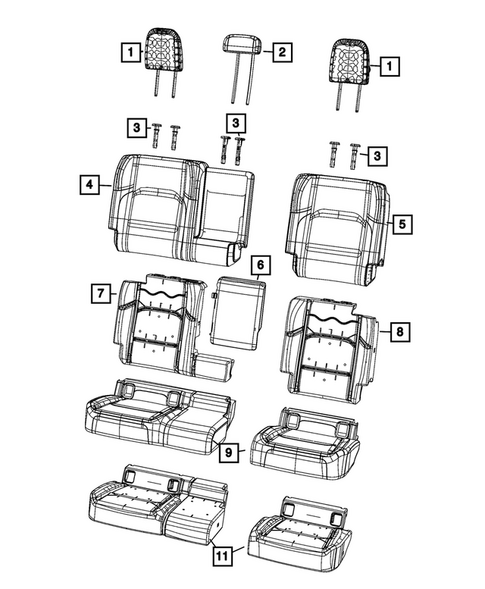 1
2
1
3
3
3
4
5
6
7
8
9
11