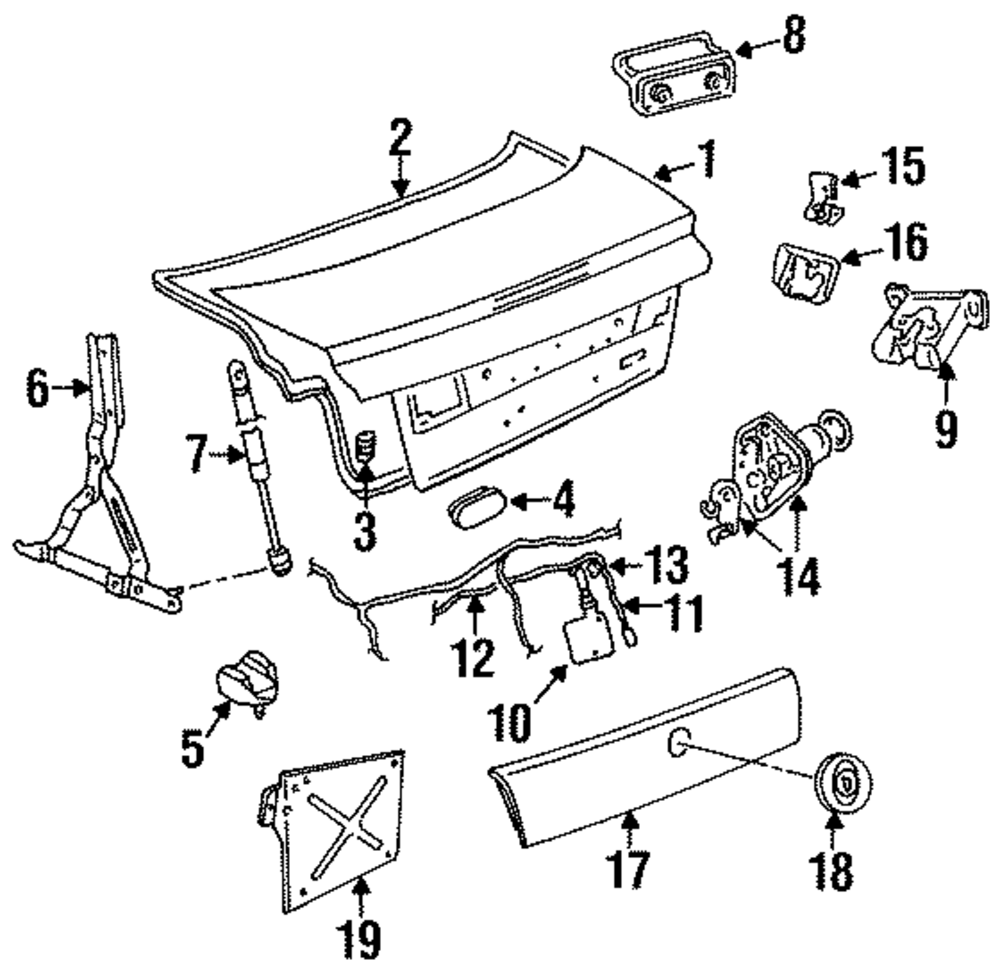 8
2
1
15
16
6
9
7
3
4
14
13
11
12
10
5
17
18
19