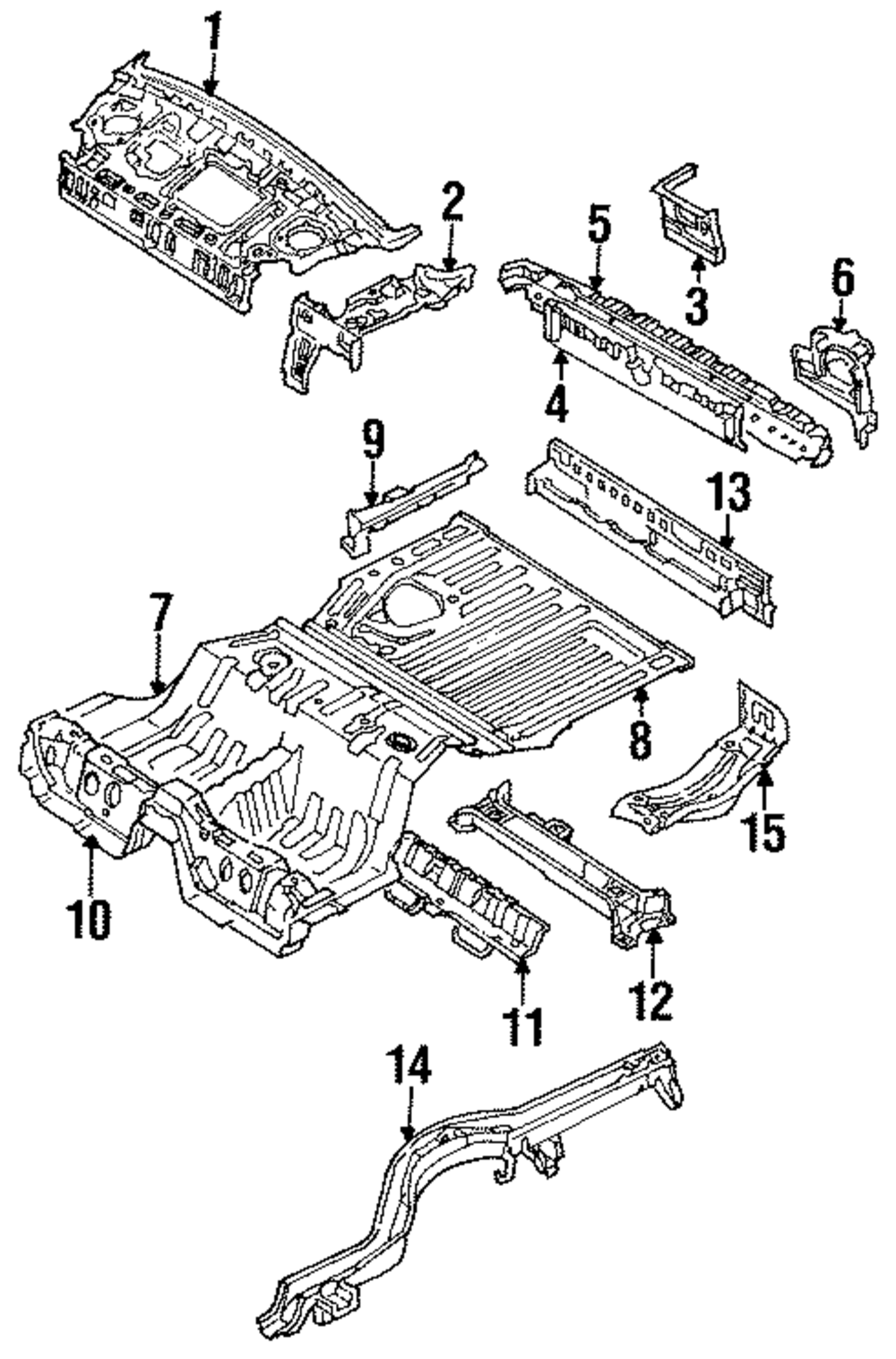 1
2
5
3
6
4
9
13
7
8
15
10
11
12
14