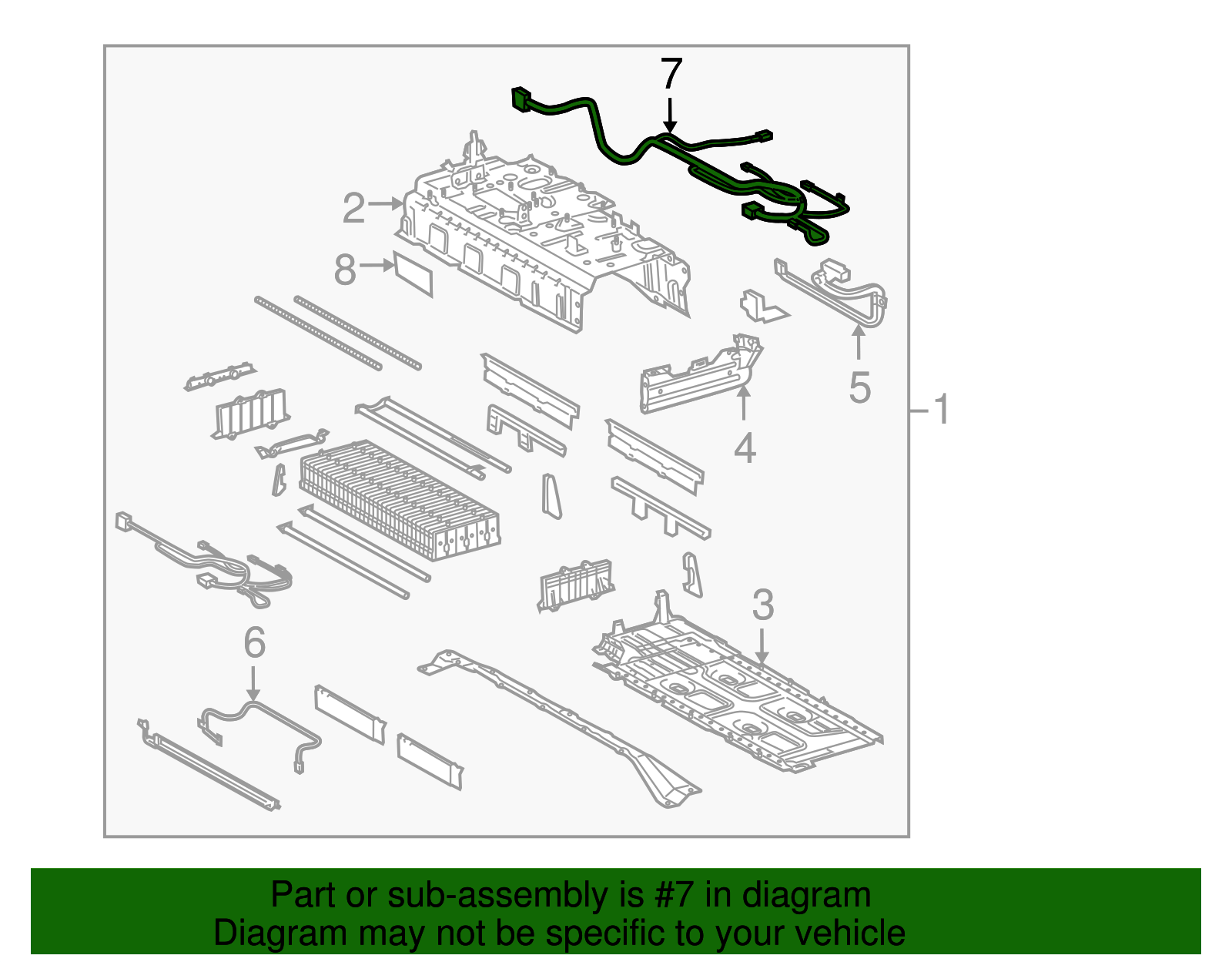 7
2
8
5
1
4
3
6

Part or sub-assembly is #7 in diagram
Diagram may not be specific to your vehicle