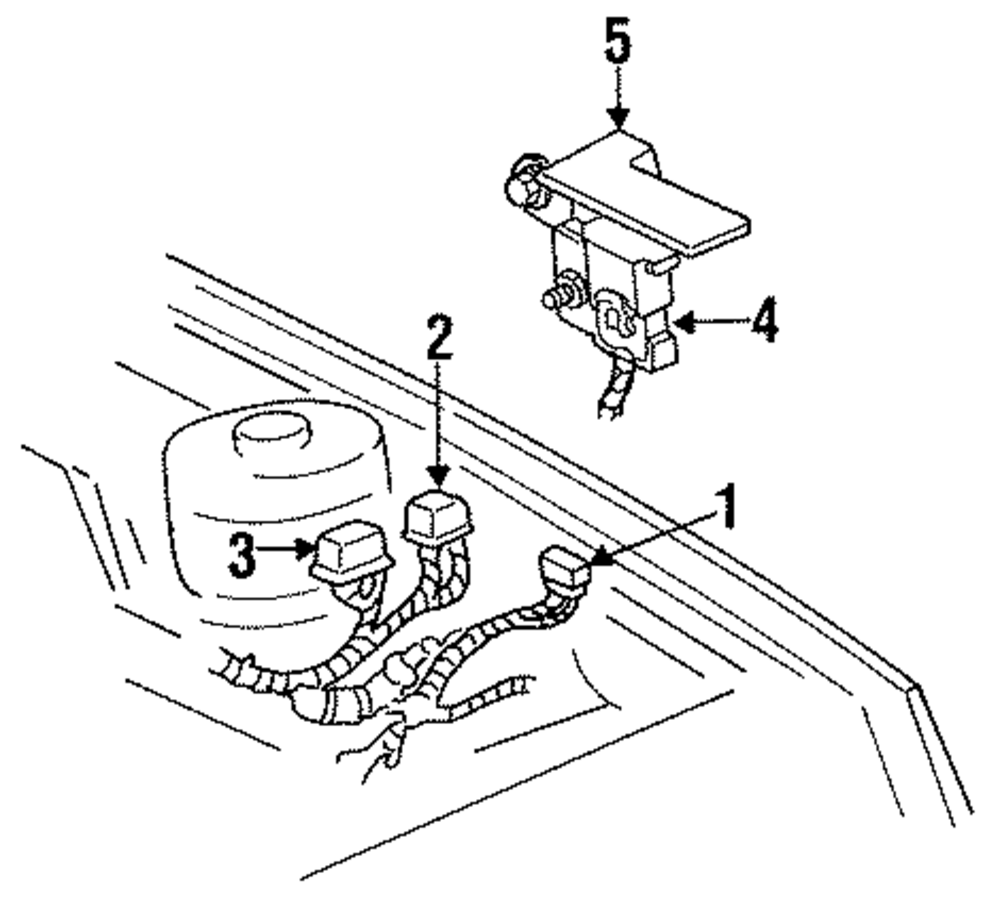 5
4
2
1
3