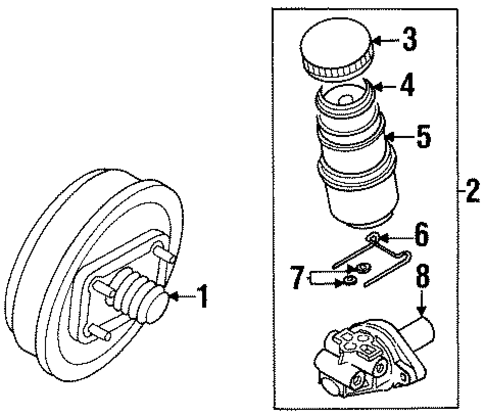 3
4
5
2
6
7
8
1