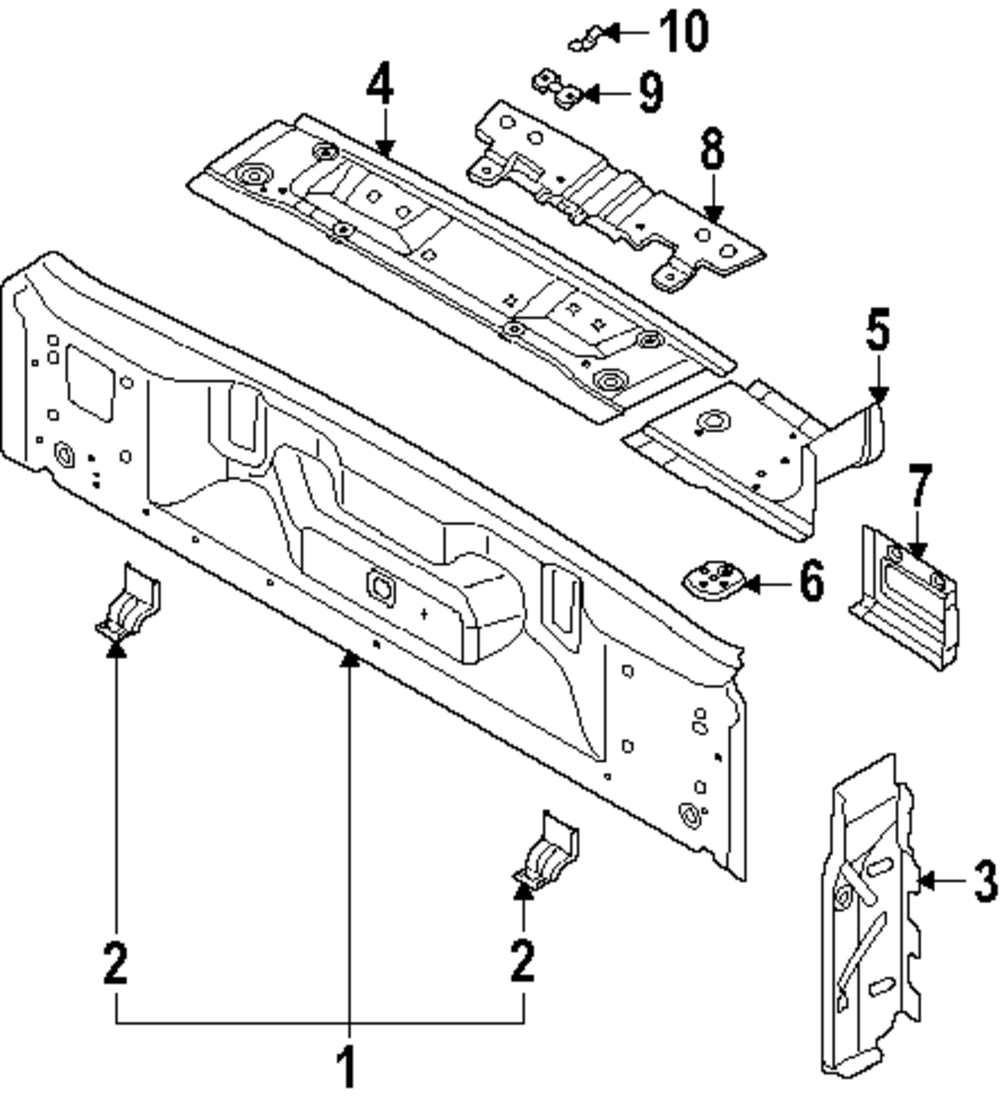 10
9
4
8
5
7
6
3
2
2
1