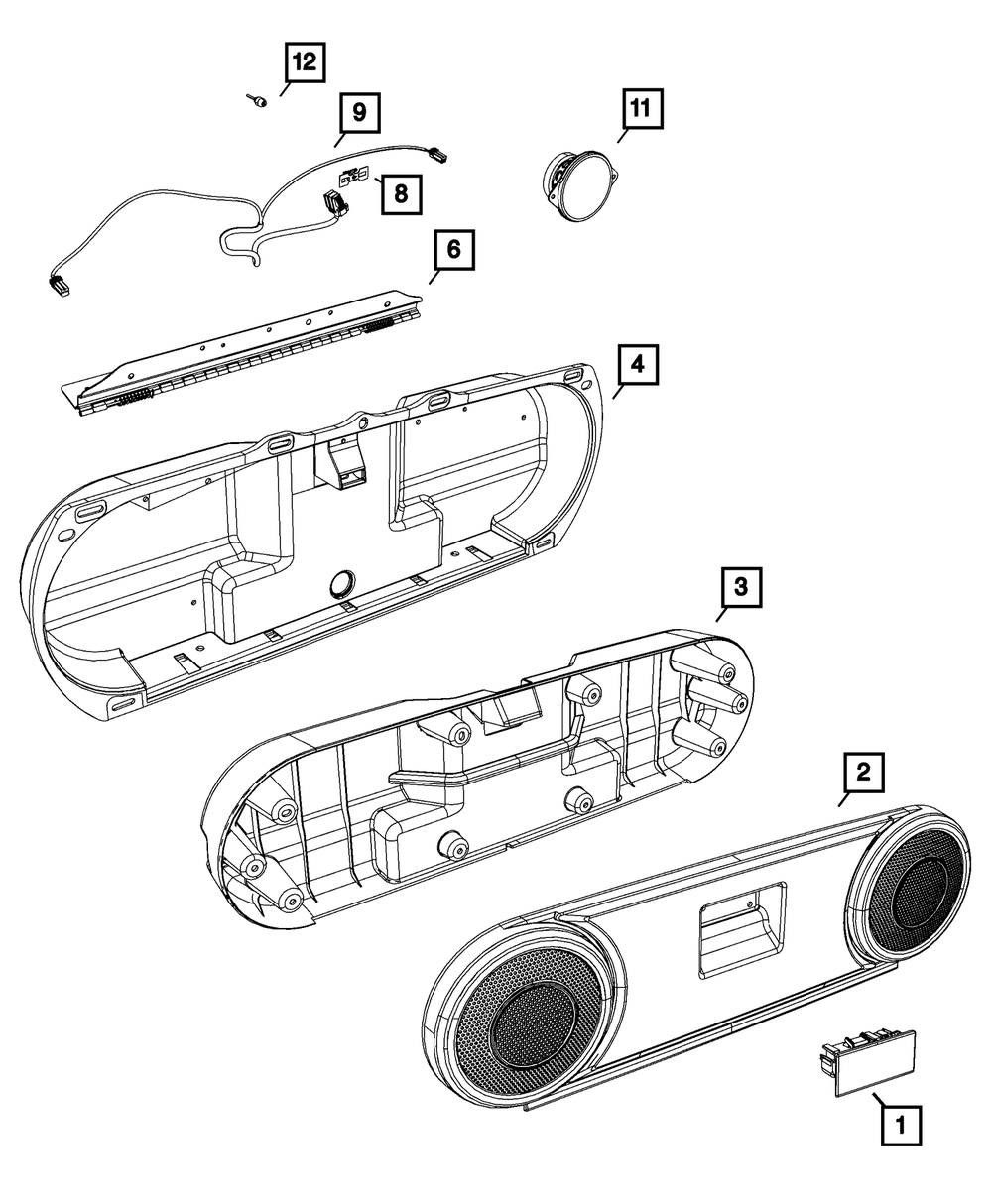 12
9
11
8
6
4
3
2
1